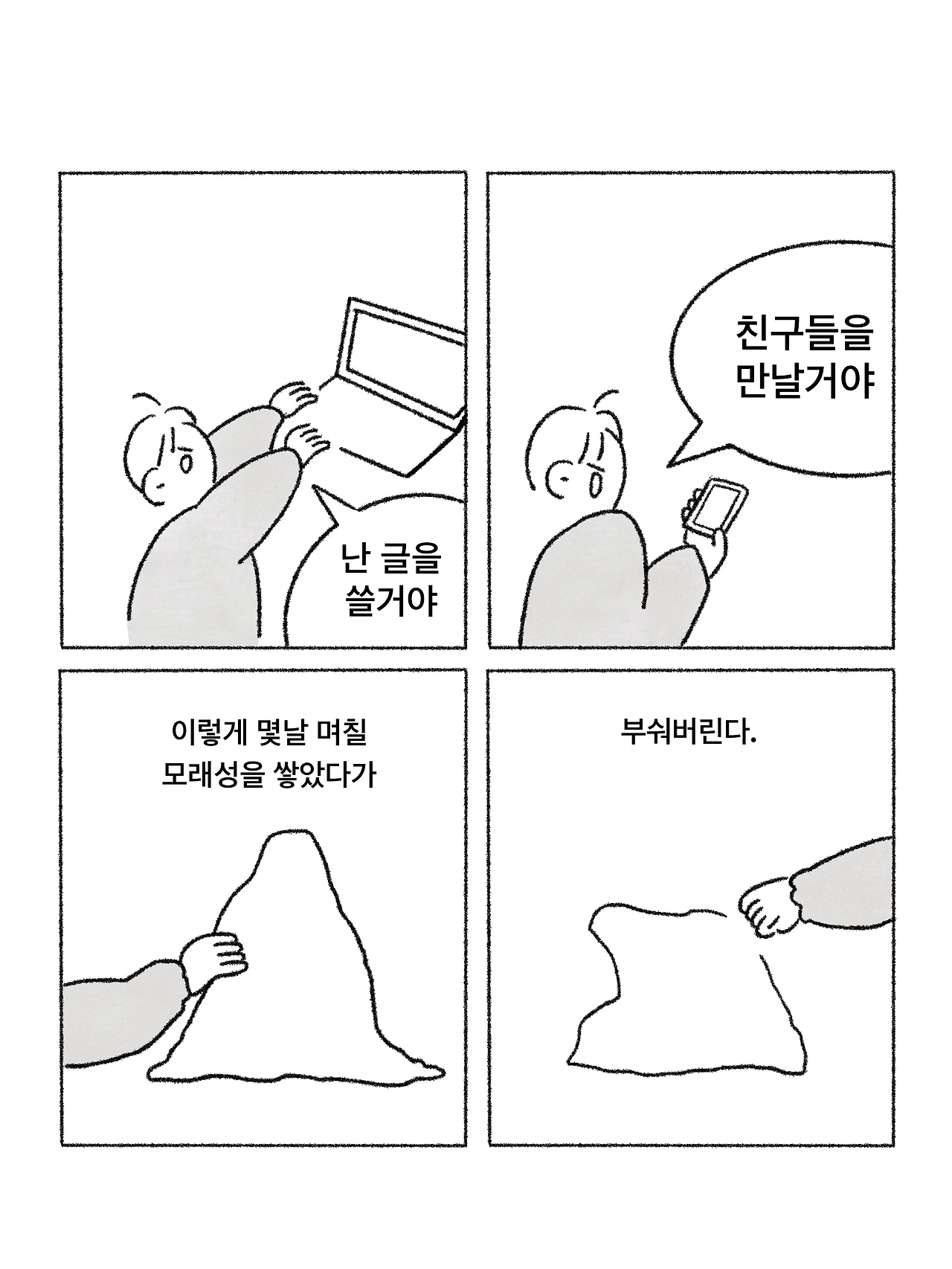 난 글을
쓸거야

친구들을
만날거야

이렇게 몇날 며칠
모래성을 쌓았다가

부숴버린다.