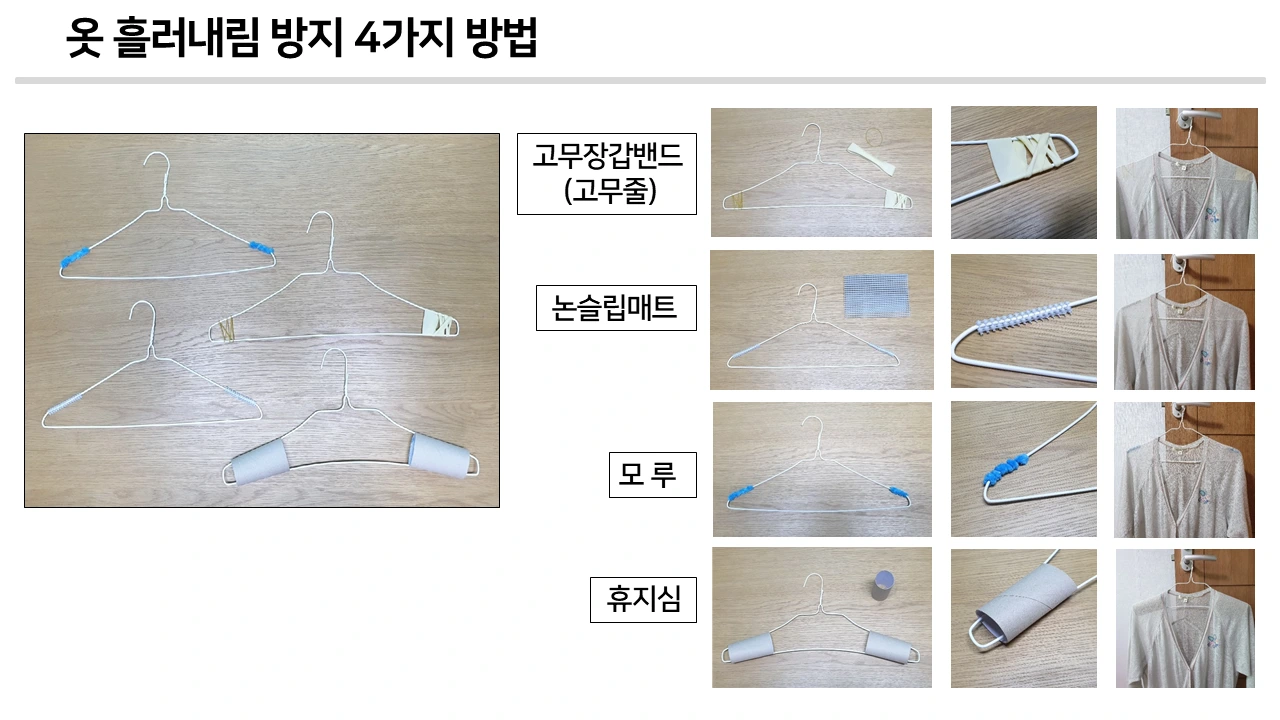 옷 흘러내림 방지 4가지 방법

고무장갑밴드
(고무줄)

논슬립매트

모 루

휴지심