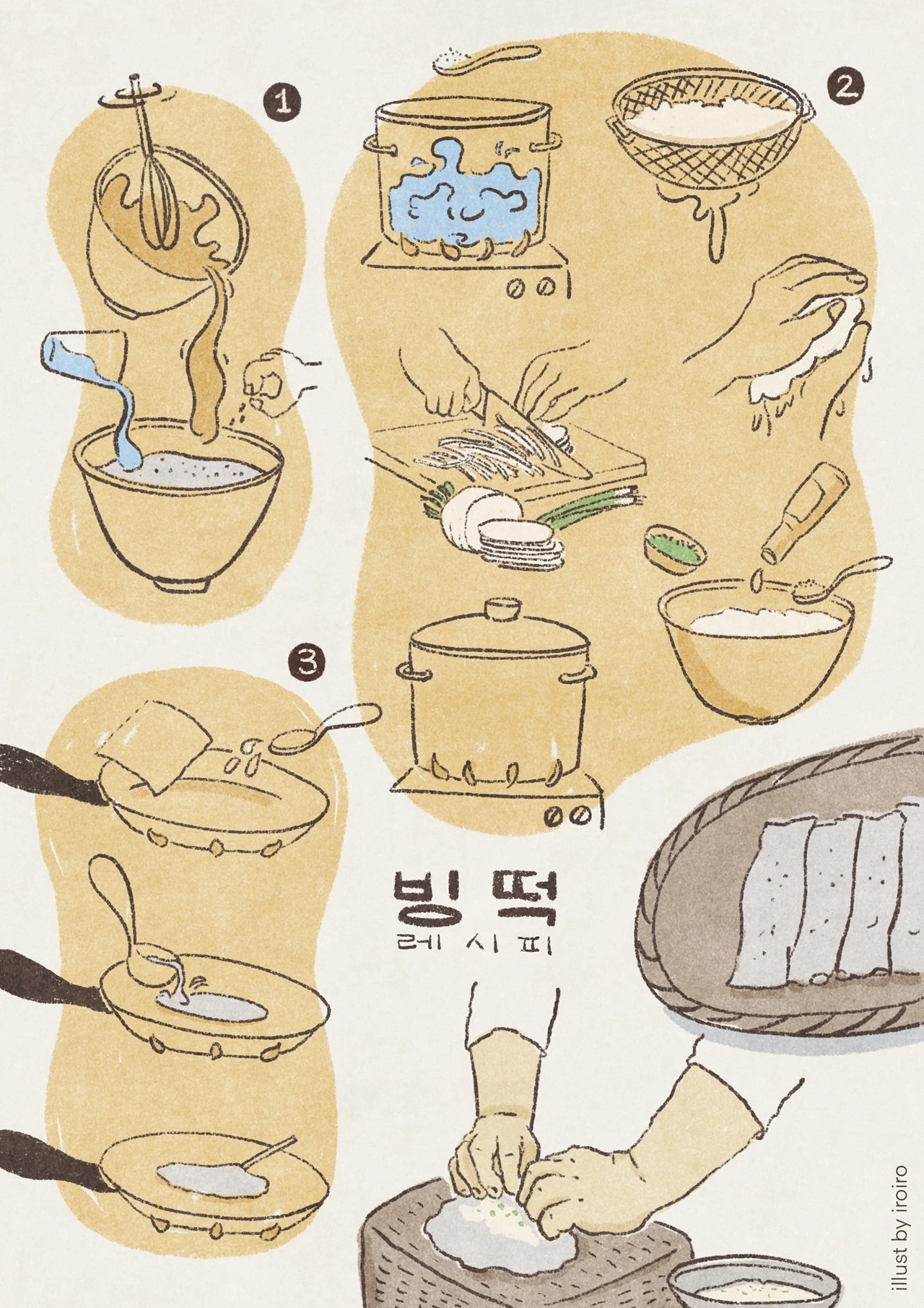 1

2

3

빙떡
레시피

illust by iroiro