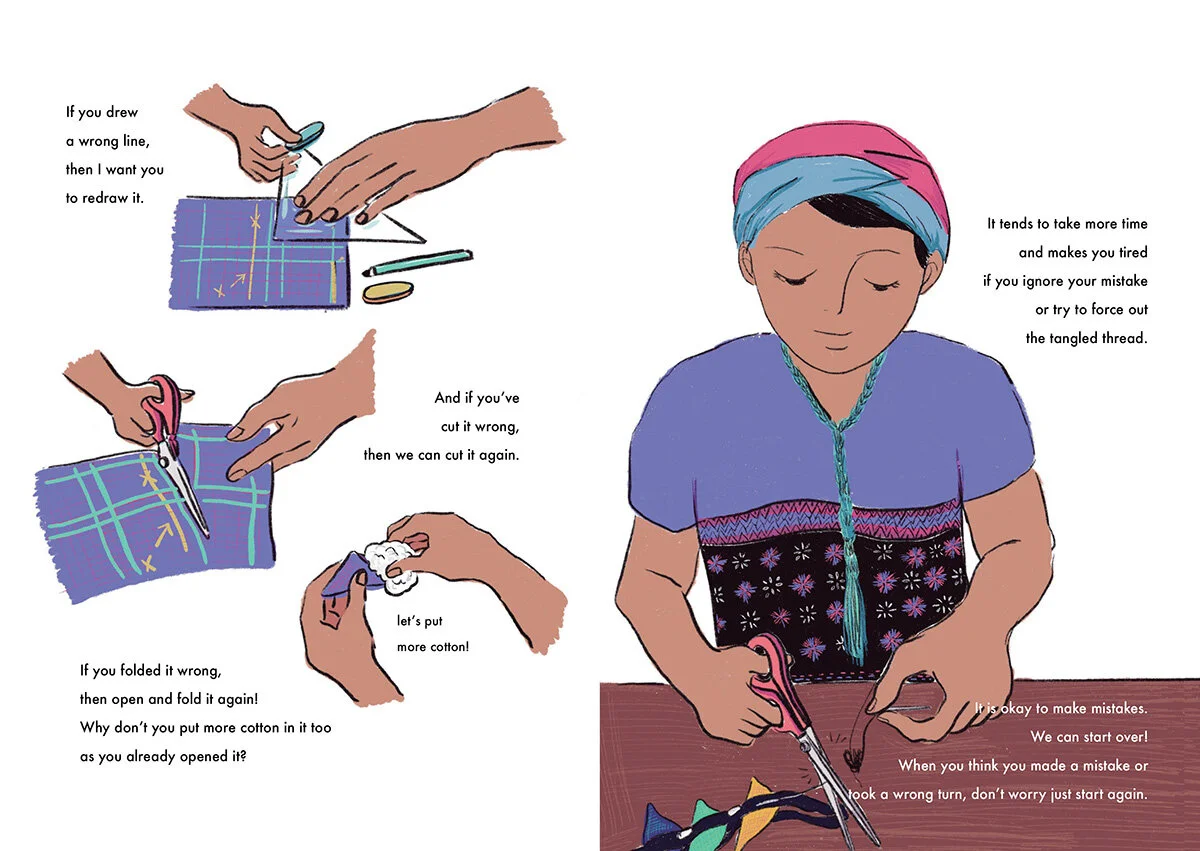 If you drew a wrong line, then I want you to redraw it.

And if you've cut it wrong, then we can cut it again.

let's put more cotton!

If you folded it wrong, then open and fold it again! Why don't you put more cotton in it too as you already opened it?

It tends to take more time and makes you tired if you ignore your mistake or try to force out the tangled thread.

It is okay to make mistakes. We can start over! When you think you made a mistake or took a wrong turn, don't worry just start again.