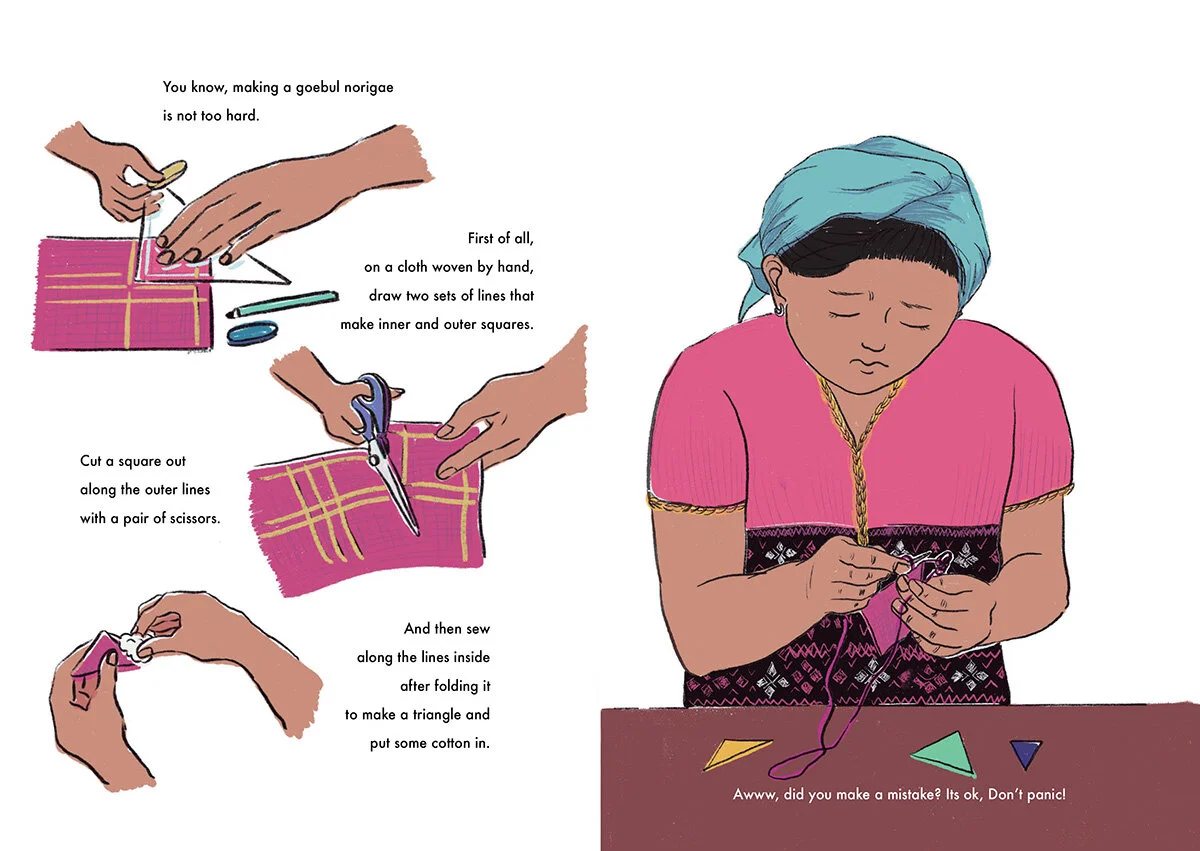 You know, making a goebul norigae is not too hard.

First of all, on a cloth woven by hand, draw two sets of lines that make inner and outer squares.

Cut a square out along the outer lines with a pair of scissors.

And then sew along the lines inside after folding it to make a triangle and put some cotton in.

Awww, did you make a mistake? Its ok, Don't panic!