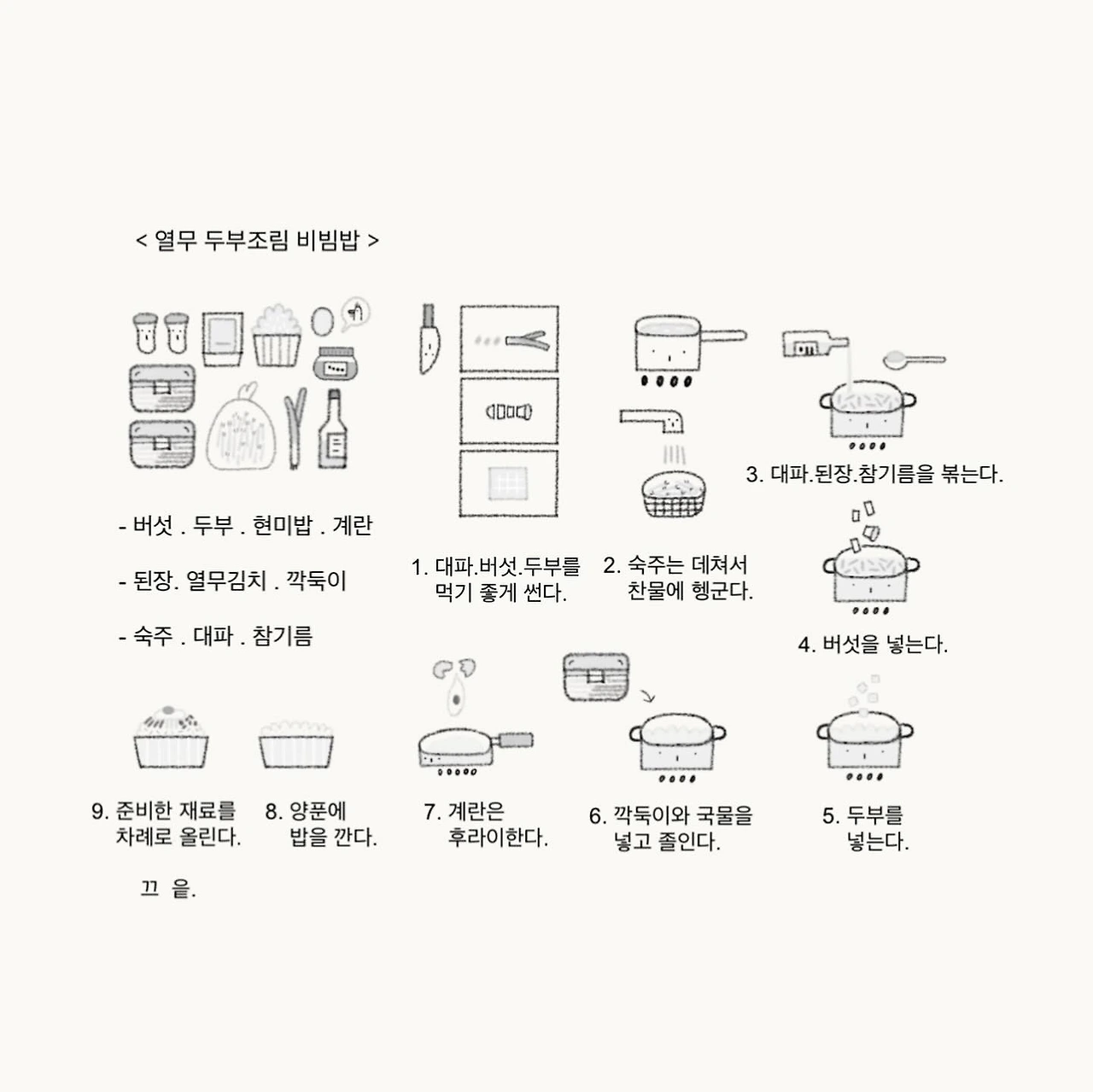 < 열무 두부조림 비빔밥 >

- 버섯 . 두부 . 현미밥 . 계란

- 된장. 열무김치 . 깍둑이

- 숙주 . 대파 . 참기름

1. 대파.버섯.두부를 먹기 좋게 썬다.

2. 숙주는 데쳐서 찬물에 헹군다.

3. 대파.된장.참기름을 볶는다.

4. 버섯을 넣는다.

5. 두부를 넣는다.

6. 깍둑이와 국물을 넣고 졸인다.

7. 계란은 후라이한다.

8. 양푼에 밥을 깐다.

9. 준비한 재료를 차례로 올린다.

끄 읕.