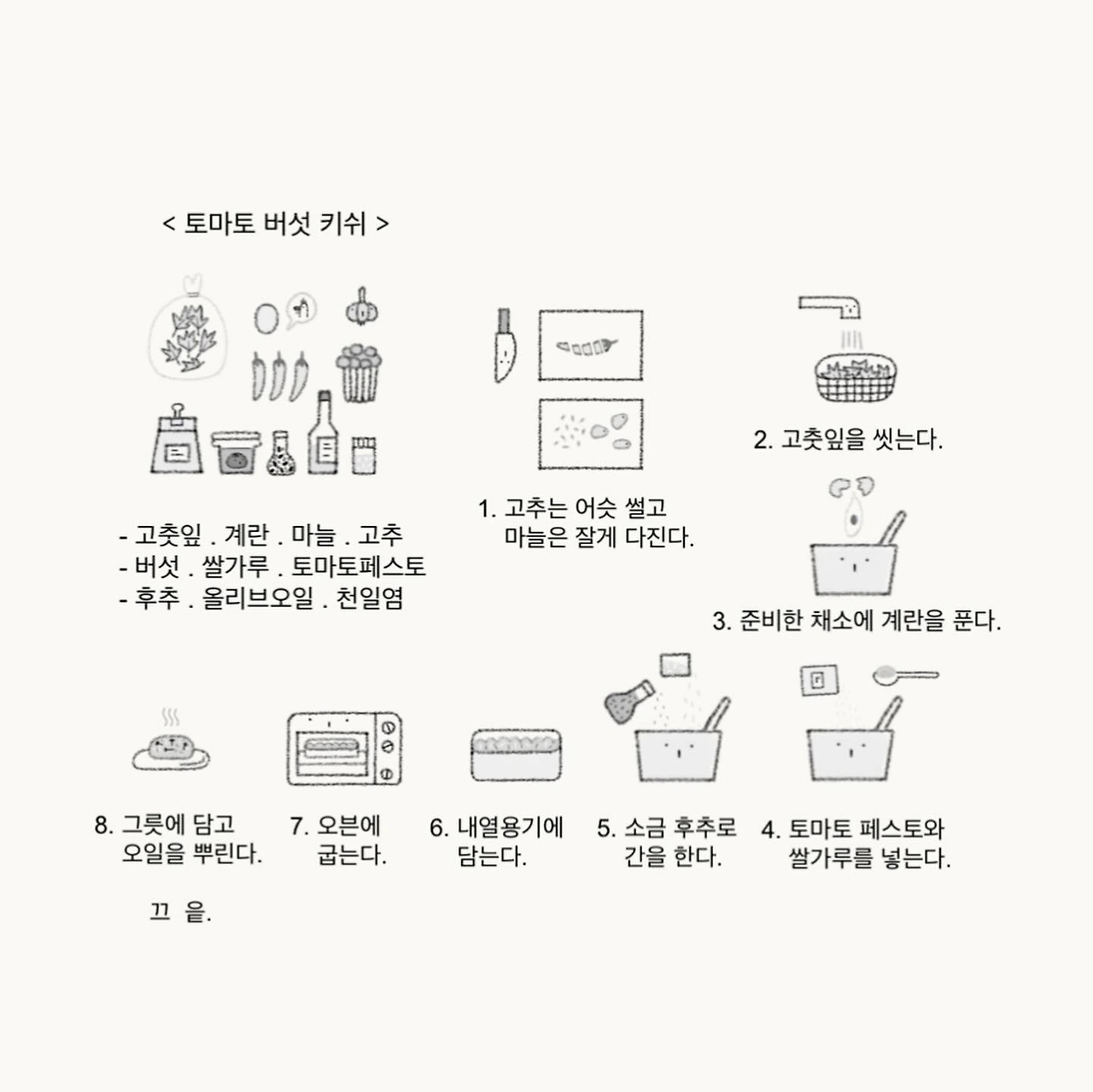 < 토마토 버섯 키쉬 >

- 고춧잎 . 계란 . 마늘 . 고추
- 버섯 . 쌀가루 . 토마토페스토
- 후추 . 올리브오일 . 천일염

1. 고추는 어슷 썰고 마늘은 잘게 다진다.

2. 고춧잎을 씻는다.

3. 준비한 채소에 계란을 푼다.

4. 토마토 페스토와 쌀가루를 넣는다.

5. 소금 후추로 간을 한다.

6. 내열용기에 담는다.

7. 오븐에 굽는다.

8. 그릇에 담고 오일을 뿌린다.

끄 읕.