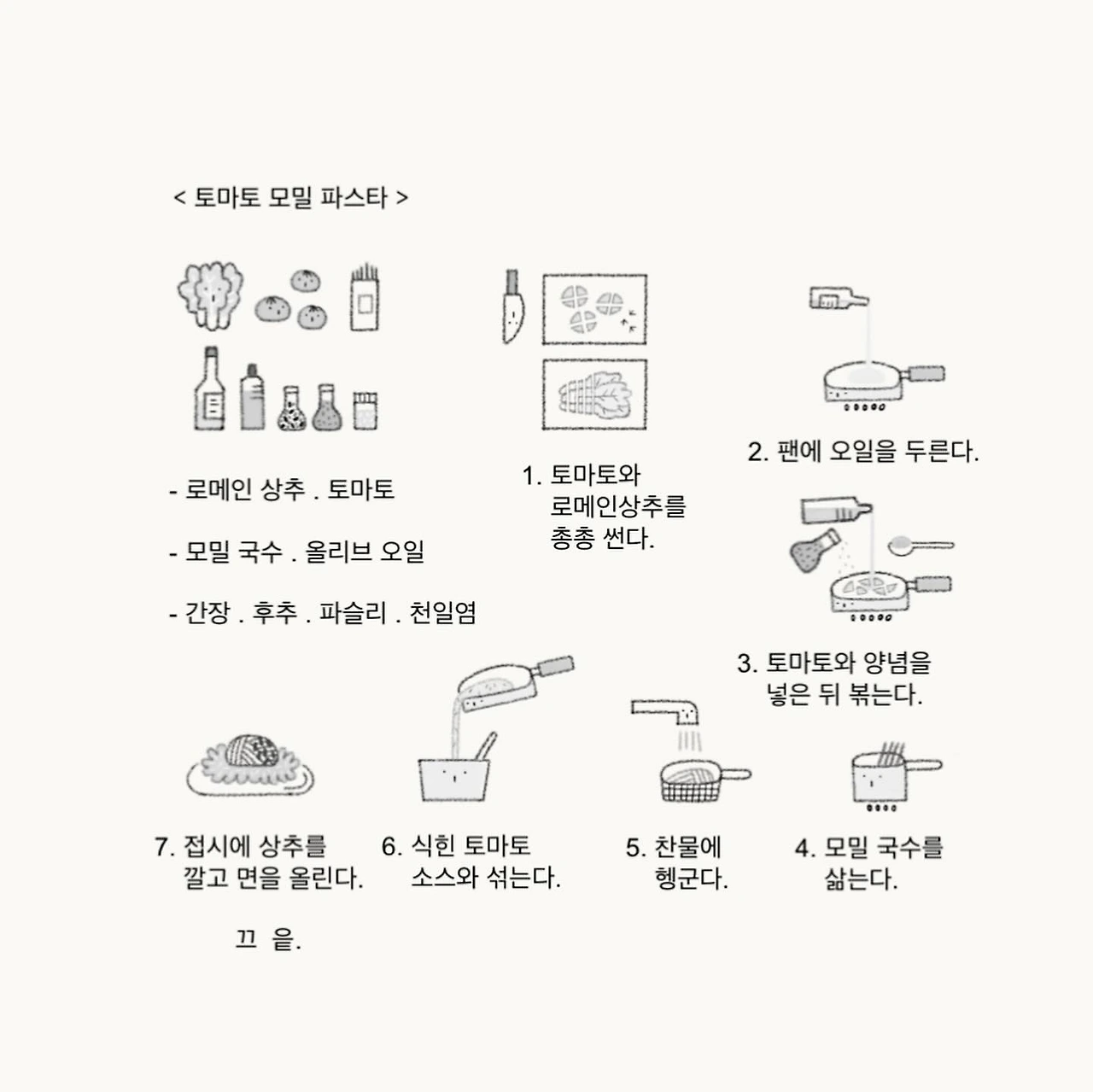 < 토마토 모밀 파스타 >

- 로메인 상추 . 토마토

- 모밀 국수 . 올리브 오일

- 간장 . 후추 . 파슬리 . 천일염

1. 토마토와 로메인상추를 총총 썬다.

2. 팬에 오일을 두른다.

3. 토마토와 양념을 넣은 뒤 볶는다.

4. 모밀 국수를 삶는다.

5. 찬물에 헹군다.

6. 식힌 토마토 소스와 섞는다.

7. 접시에 상추를 깔고 면을 올린다.

끄 읕.