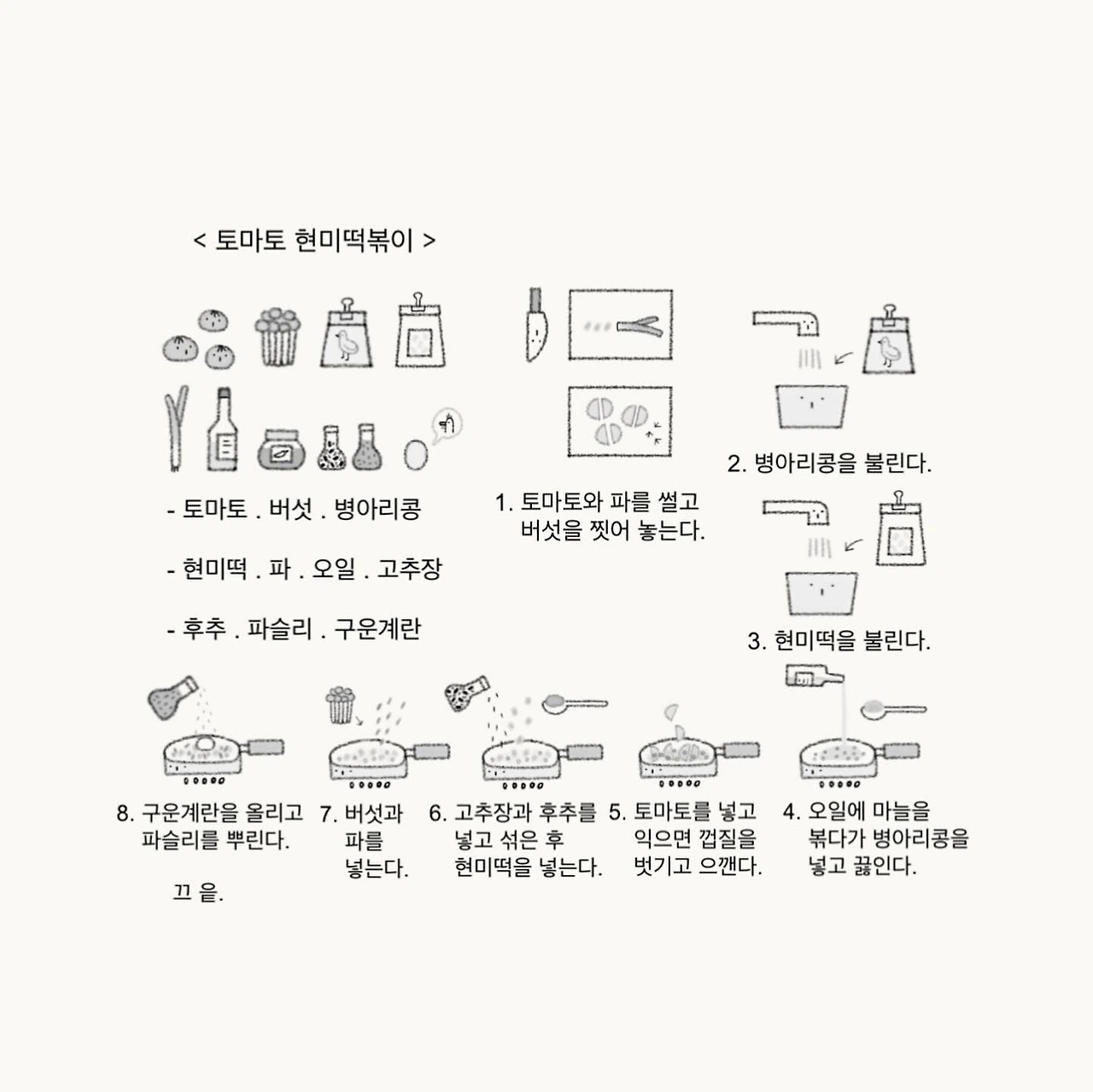 < 토마토 현미떡볶이 >

- 토마토 . 버섯 . 병아리콩

- 현미떡 . 파 . 오일 . 고추장

- 후추 . 파슬리 . 구운계란

1. 토마토와 파를 썰고 버섯을 찢어 놓는다.

2. 병아리콩을 불린다.

3. 현미떡을 불린다.

4. 오일에 마늘을 볶다가 병아리콩을 넣고 끓인다.

5. 토마토를 넣고 익으면 껍질을 벗기고 으깬다.

6. 고추장과 후추를 넣고 섞은 후 현미떡을 넣는다.

7. 버섯과 파를 넣는다.

8. 구운계란을 올리고 파슬리를 뿌린다.

끄 읕.