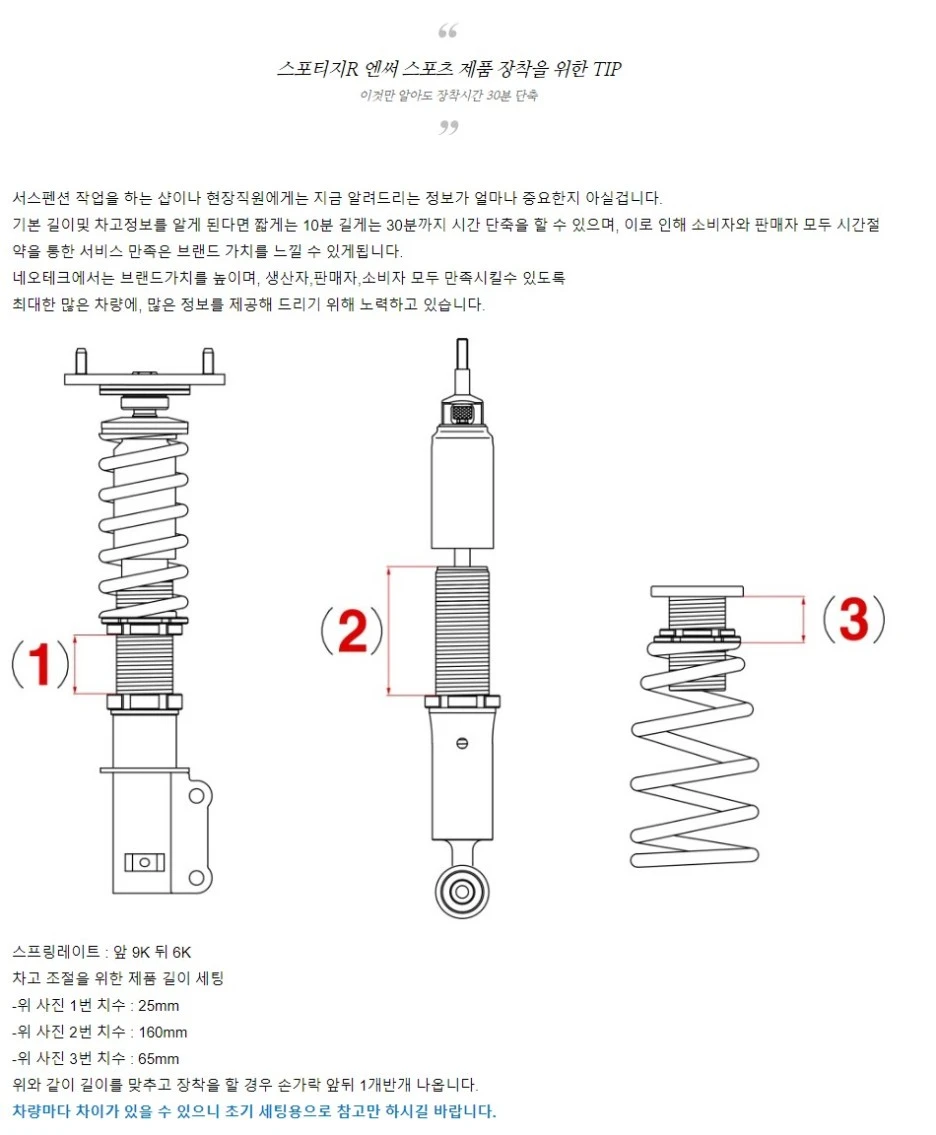 “

스포티지R 엔써 스포츠 제품 장착을 위한 TIP

이것만 알아도 장착시간 30분 단축

”

서스펜션 작업을 하는 샵이나 현장직원에게는 지금 알려드리는 정보가 얼마나 중요한지 아실겁니다.
기본 길이및 차고정보를 알게 된다면 짧게는 10분 길게는 30분까지 시간 단축을 할 수 있으며, 이로 인해 소비자와 판매자 모두 시간절약을 통한 서비스 만족은 브랜드 가치를 느낄 수 있게됩니다.
네오테크에서는 브랜드가치를 높이며, 생산자,판매자,소비자 모두 만족시킬수 있도록
최대한 많은 차량에, 많은 정보를 제공해 드리기 위해 노력하고 있습니다.

(1)

(2)

(3)

스프링레이트 : 앞 9K 뒤 6K
차고 조절을 위한 제품 길이 세팅
-위 사진 1번 치수 : 25mm
-위 사진 2번 치수 : 160mm
-위 사진 3번 치수 : 65mm
위와 같이 길이를 맞추고 장착을 할 경우 손가락 앞뒤 1개반개 나옵니다.
차량마다 차이가 있을 수 있으니 초기 세팅용으로 참고만 하시길 바랍니다.