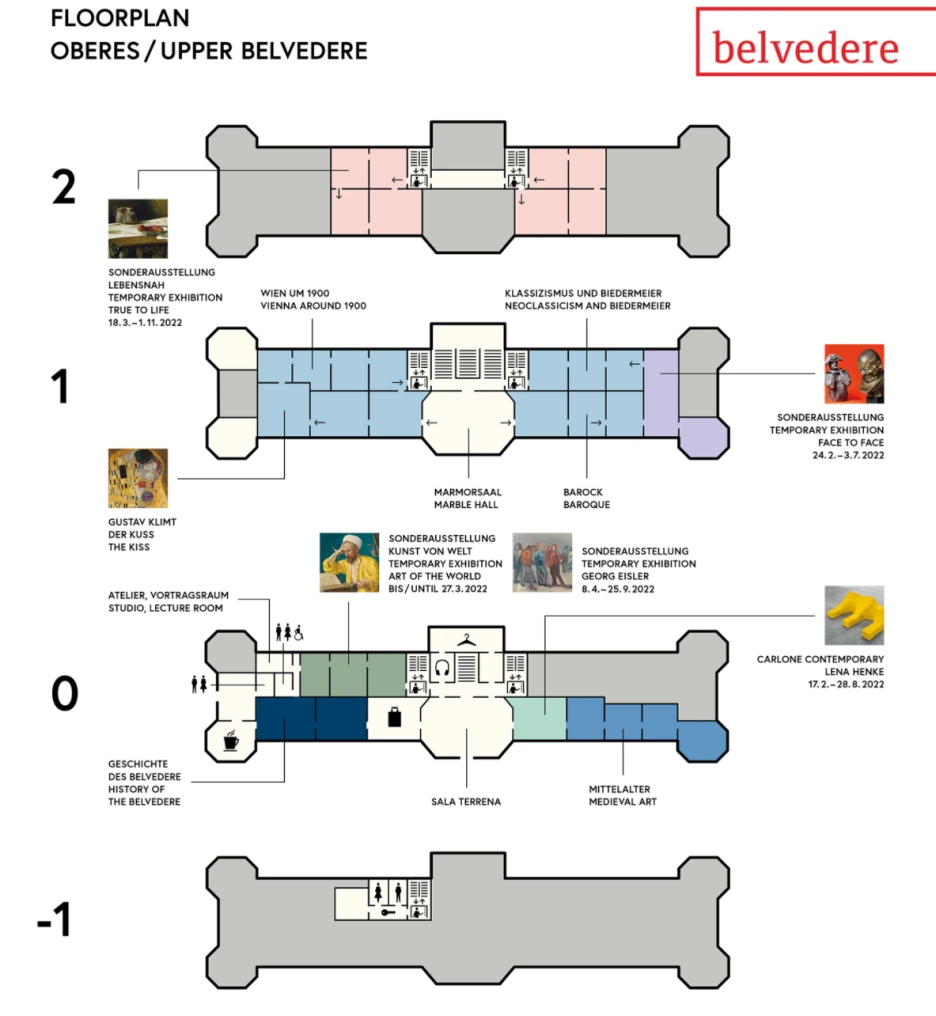 FLOORPLAN
OBERES / UPPER BELVEDERE

belvedere

2

SONDERAUSSTELLUNG
LEBENSNAH
TEMPORARY EXHIBITION
TRUE TO LIFE
18. 3. – 1. 11. 2022

WIEN UM 1900
VIENNA AROUND 1900

KLASSIZISMUS UND BIEDERMEIER
NEOCLASSICISM AND BIEDERMEIER

1

SONDERAUSSTELLUNG
TEMPORARY EXHIBITION
FACE TO FACE
24. 2. – 3. 7. 2022

GUSTAV KLIMT
DER KUSS
THE KISS

MARMORSAAL
MARBLE HALL

BAROCK
BAROQUE

SONDERAUSSTELLUNG
KUNST VON WELT
TEMPORARY EXHIBITION
ART OF THE WORLD
BIS / UNTIL 27. 3. 2022

SONDERAUSSTELLUNG
TEMPORARY EXHIBITION
GEORG EISLER
8. 4. – 25. 9. 2022

ATELIER, VORTRAGSRAUM
STUDIO, LECTURE ROOM

CARLONE CONTEMPORARY
LENA HENKE
17. 2. – 28. 8. 2022

0

GESCHICHTE
DES BELVEDERE
HISTORY OF
THE BELVEDERE

SALA TERRENA

MITTELALTER
MEDIEVAL ART

-1