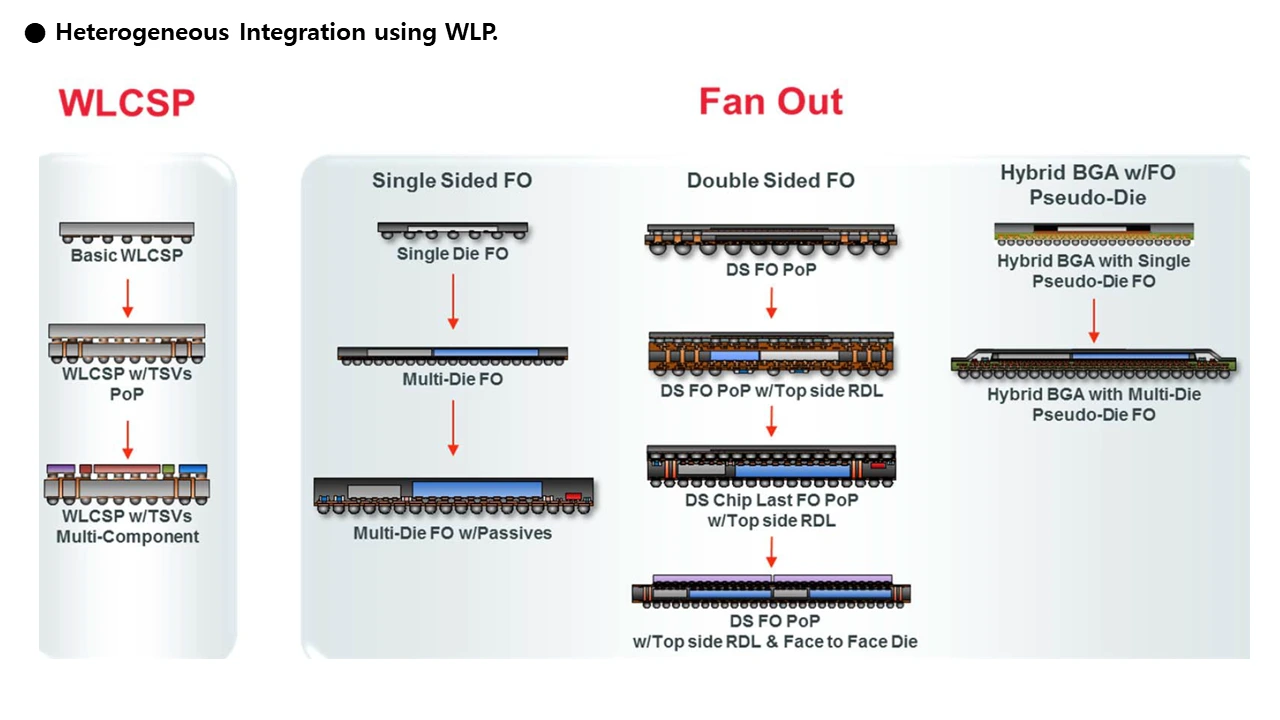 ● Heterogeneous Integration using WLP.

WLCSP

Basic WLCSP

WLCSP w/TSVs PoP

WLCSP w/TSVs Multi-Component

Fan Out

Single Sided FO

Single Die FO

Multi-Die FO

Multi-Die FO w/Passives

Double Sided FO

DS FO PoP

DS FO PoP w/Top side RDL

DS Chip Last FO PoP w/Top side RDL

DS FO PoP w/Top side RDL & Face to Face Die

Hybrid BGA w/FO Pseudo-Die

Hybrid BGA with Single Pseudo-Die FO

Hybrid BGA with Multi-Die Pseudo-Die FO