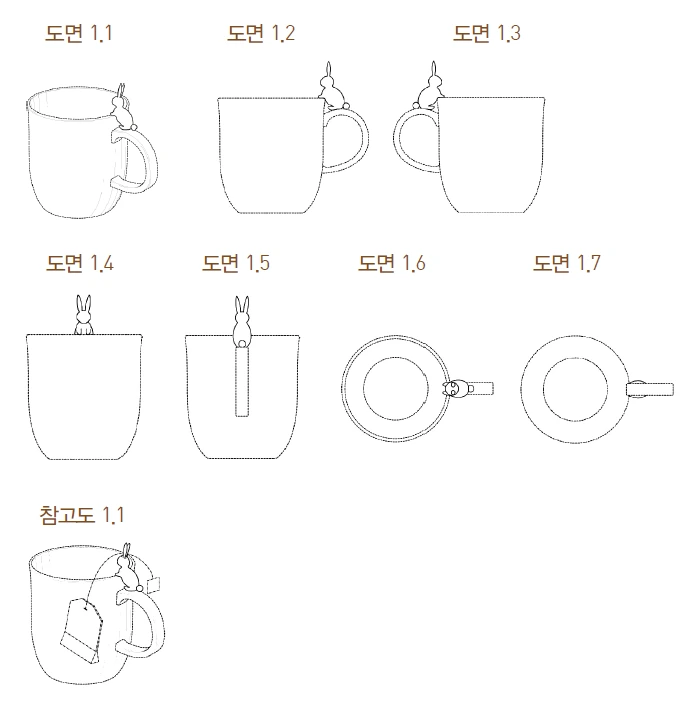 도면 1.1

도면 1.2

도면 1.3

도면 1.4

도면 1.5

도면 1.6

도면 1.7

참고도 1.1