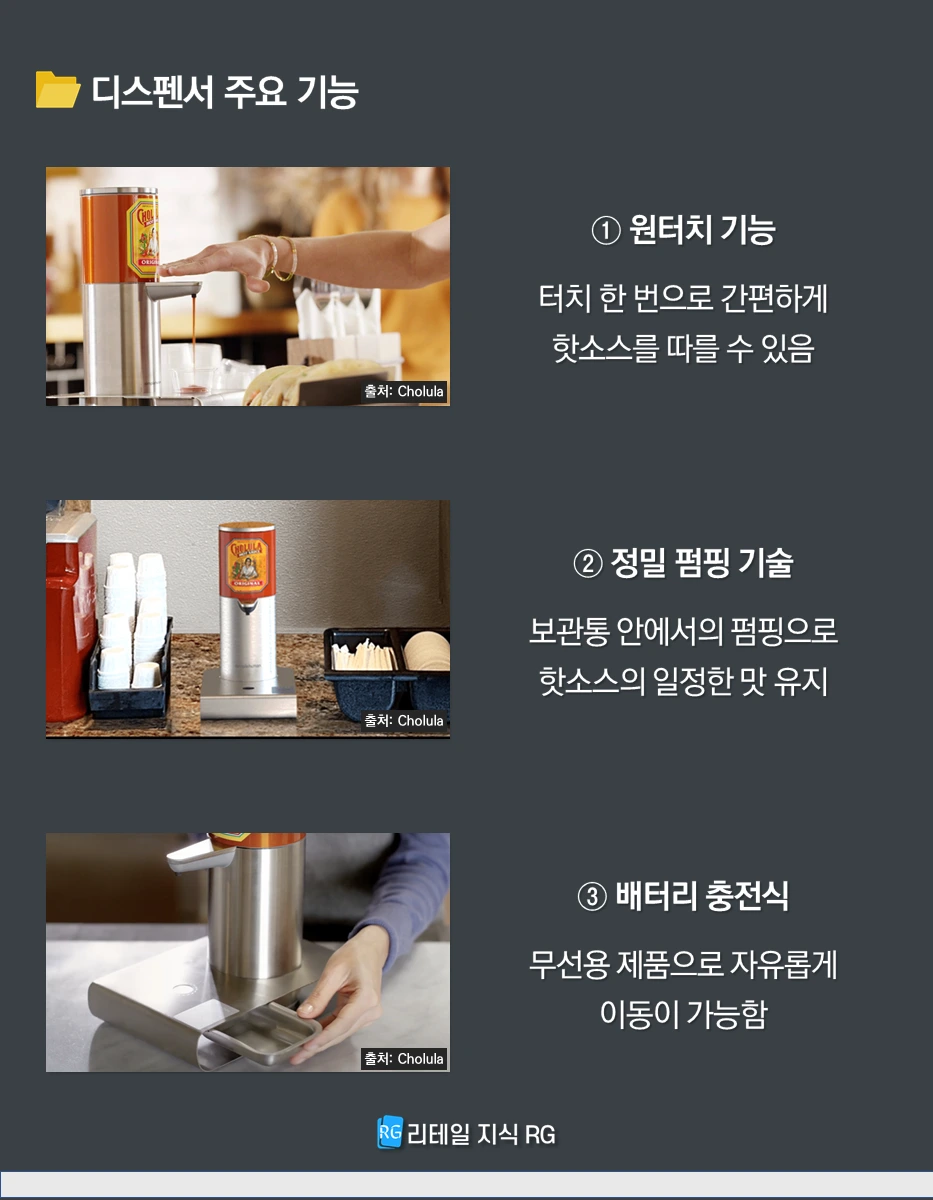 디스펜서 주요 기능

CHOLULA
ORIGINAL
출처: Cholula

① 원터치 기능

터치 한 번으로 간편하게 핫소스를 따를 수 있음

CHOLULA
ORIGINAL
출처: Cholula

② 정밀 펌핑 기술

보관통 안에서의 펌핑으로 핫소스의 일정한 맛 유지

출처: Cholula

③ 배터리 충전식

무선용 제품으로 자유롭게 이동이 가능함

RG 리테일 지식 RG