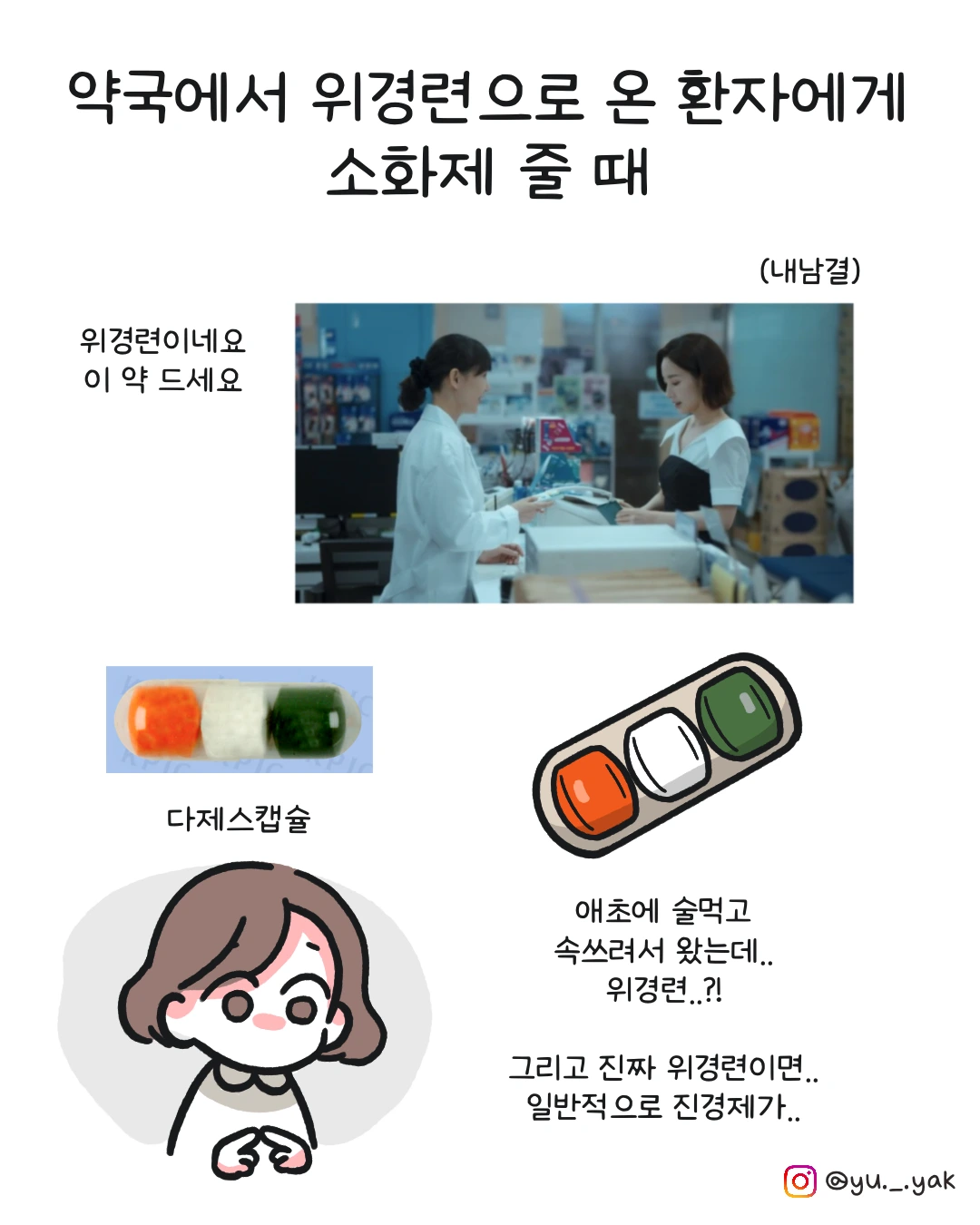 약국에서 위경련으로 온 환자에게 소화제 줄 때

(내남결)

위경련이네요
이 약 드세요

다제스캡슐

애초에 술먹고
속쓰려서 왔는데..
위경련..?!

그리고 진짜 위경련이면..
일반적으로 진경제가..

@yu._.yak