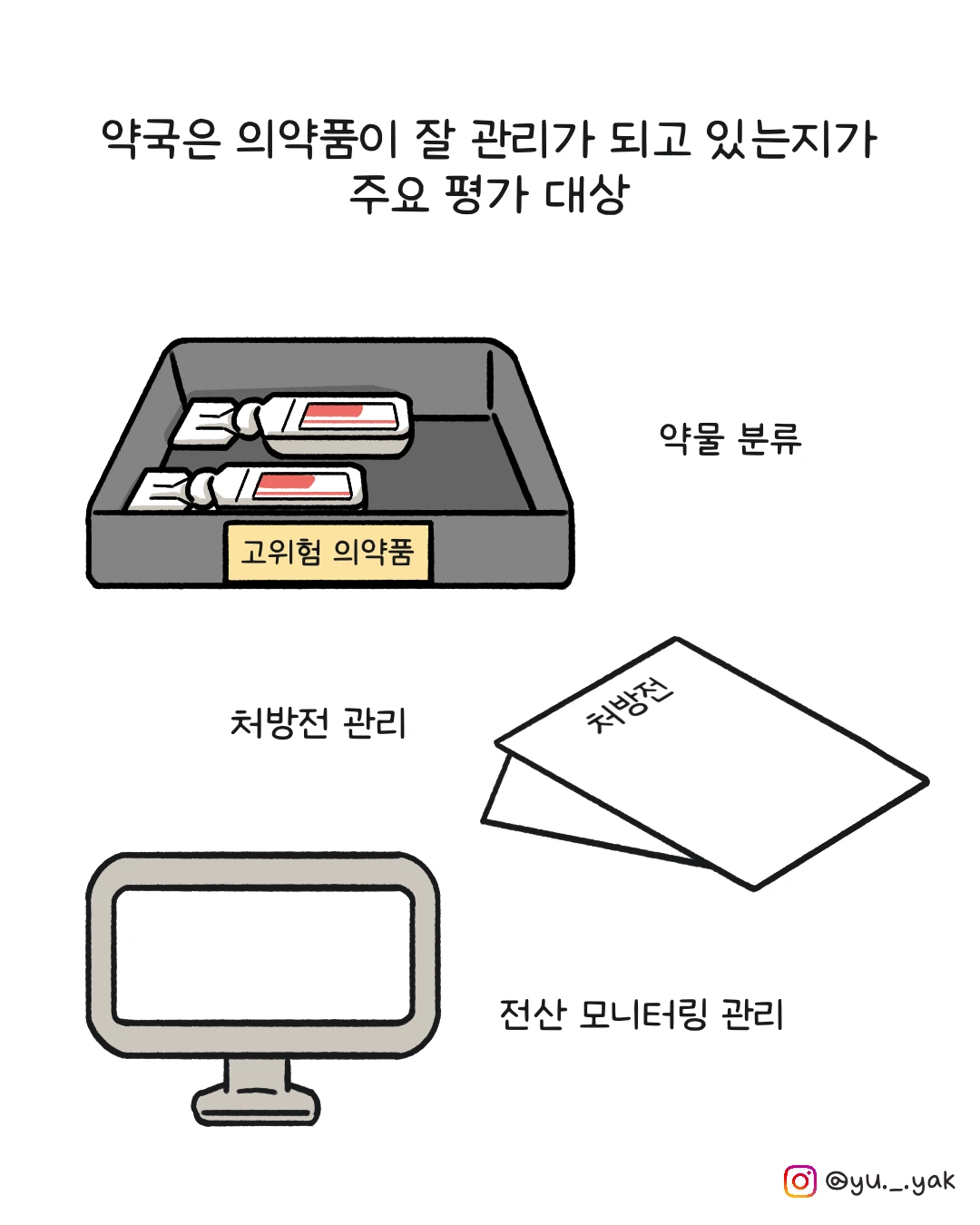 약국은 의약품이 잘 관리가 되고 있는지가 주요 평가 대상

고위험 의약품

약물 분류

처방전 관리

처방전

전산 모니터링 관리

@yu._.yak