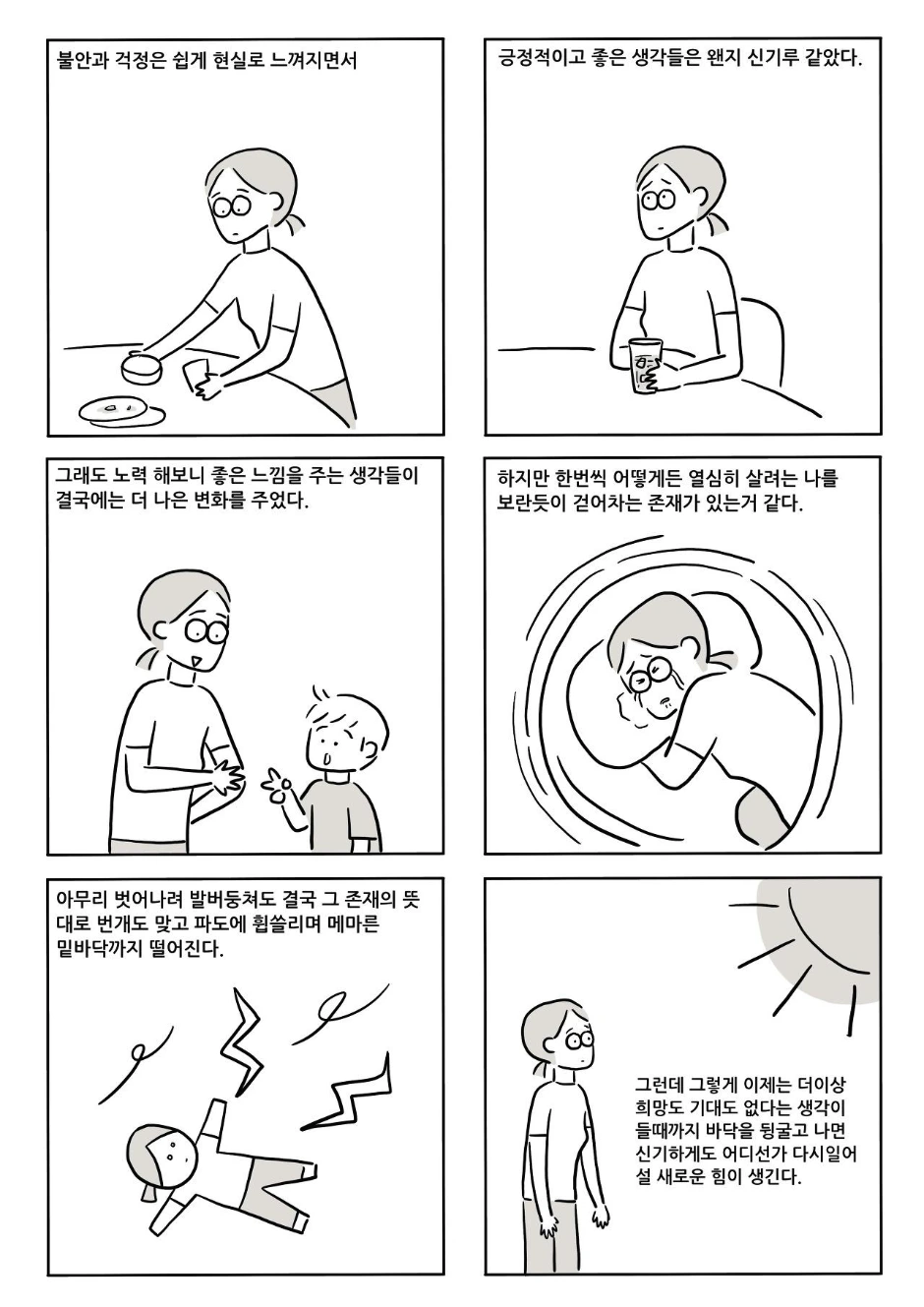 불안과 걱정은 쉽게 현실로 느껴지면서

긍정적이고 좋은 생각들은 왠지 신기루 같았다.

그래도 노력 해보니 좋은 느낌을 주는 생각들이 결국에는 더 나은 변화를 주었다.

하지만 한번씩 어떻게든 열심히 살려는 나를 보란듯이 걷어차는 존재가 있는거 같다.

아무리 벗어나려 발버둥쳐도 결국 그 존재의 뜻대로 번개도 맞고 파도에 휩쓸리며 메마른 밑바닥까지 떨어진다.

그런데 그렇게 이제는 더이상 희망도 기대도 없다는 생각이 들때까지 바닥을 뒹굴고 나면 신기하게도 어디선가 다시일어설 새로운 힘이 생긴다.