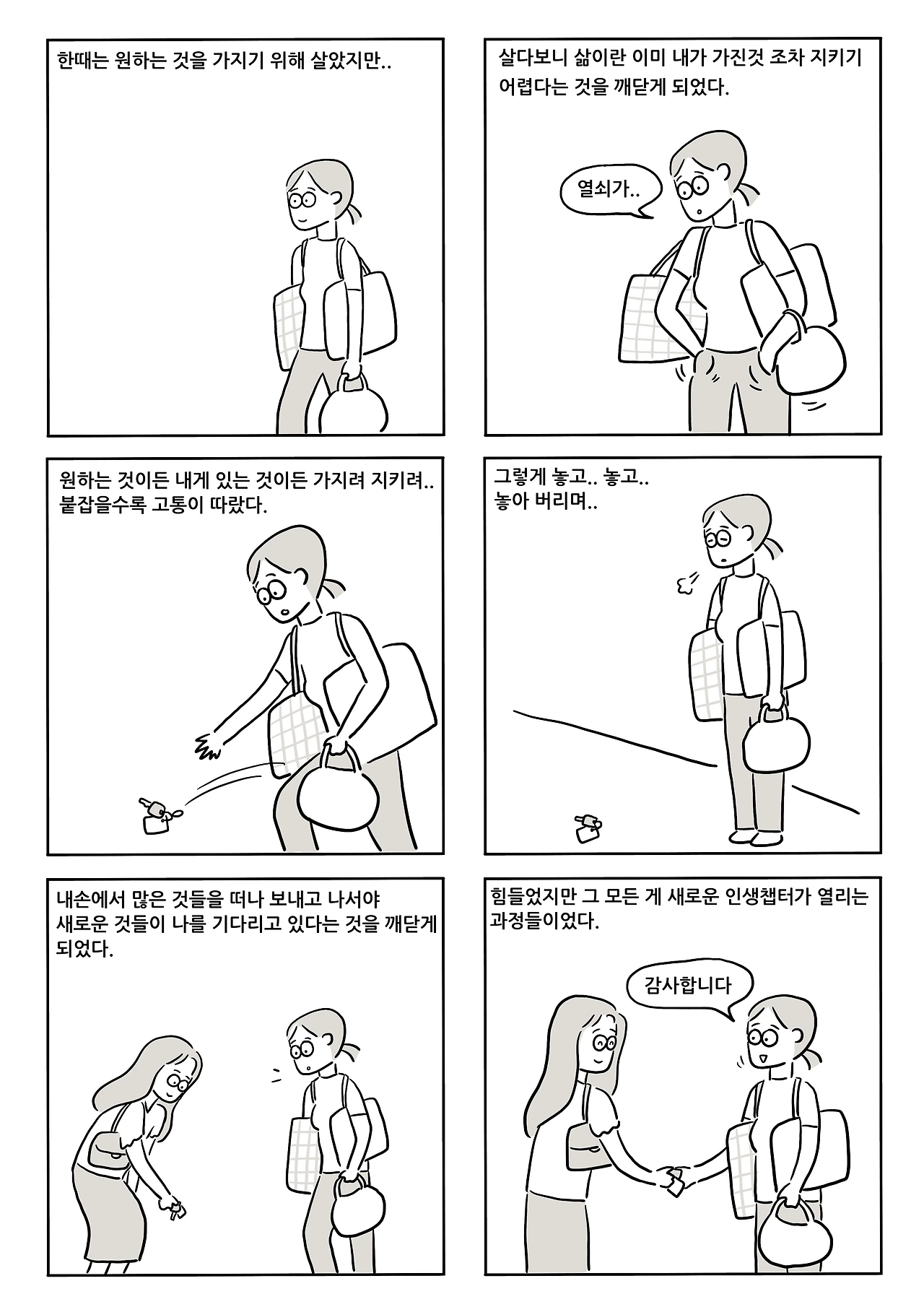 한때는 원하는 것을 가지기 위해 살았지만..

살다보니 삶이란 이미 내가 가진것 조차 지키기 어렵다는 것을 깨닫게 되었다.

열쇠가..

원하는 것이든 내게 있는 것이든 가지려 지키려.. 붙잡을수록 고통이 따랐다.

그렇게 놓고.. 놓고.. 놓아 버리며..

내손에서 많은 것들을 떠나 보내고 나서야 새로운 것들이 나를 기다리고 있다는 것을 깨닫게 되었다.

힘들었지만 그 모든 게 새로운 인생챕터가 열리는 과정들이었다.

감사합니다