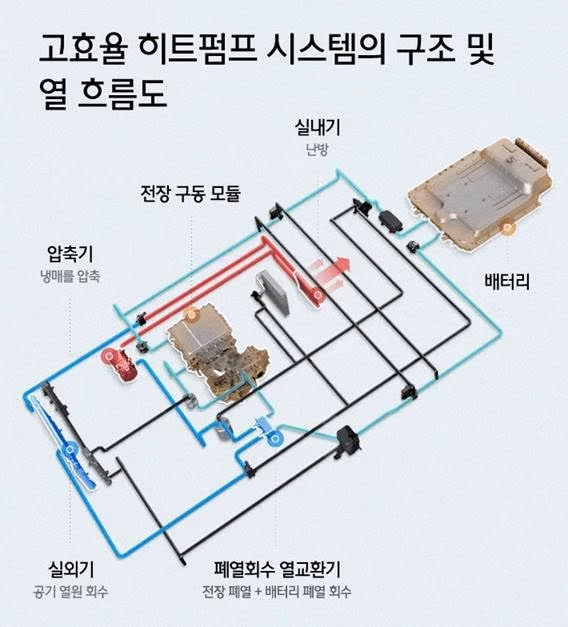 고효율 히트펌프 시스템의 구조 및 열 흐름도

실내기
난방

전장 구동 모듈

압축기
냉매를 압축

배터리

실외기
공기 열원 회수

폐열회수 열교환기
전장 폐열 + 배터리 폐열 회수