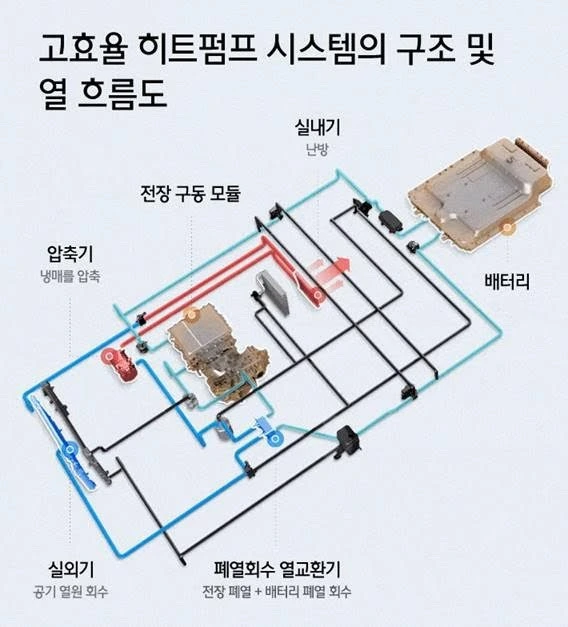 고효율 히트펌프 시스템의 구조 및 열 흐름도

실내기
난방

전장 구동 모듈

압축기
냉매를 압축

배터리

실외기
공기 열원 회수

폐열회수 열교환기
전장 폐열 + 배터리 폐열 회수