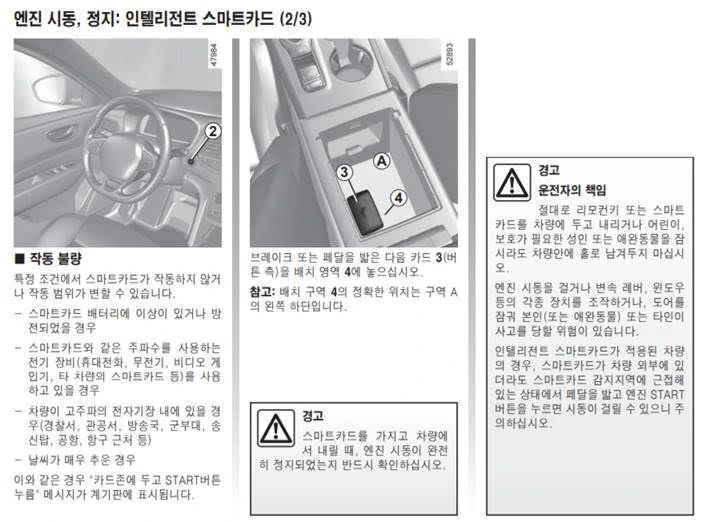 엔진 시동, 정지: 인텔리전트 스마트카드 (2/3)

47984

2

■ 작동 불량

특정 조건에서 스마트카드가 작동하지 않거나 작동 범위가 변할 수 있습니다.

– 스마트카드 배터리에 이상이 있거나 방전되었을 경우

– 스마트카드와 같은 주파수를 사용하는 전기 장비(휴대전화, 무전기, 비디오 게임기, 타 차량의 스마트카드 등)를 사용하고 있을 경우

– 차량이 고주파의 전자기장 내에 있을 경우(경찰서, 관공서, 방송국, 군부대, 송신탑, 공항, 항구 근처 등)

– 날씨가 매우 추운 경우

이와 같은 경우 "카드존에 두고 START버튼 누름" 메시지가 계기판에 표시됩니다.

52893

3

A

4

브레이크 또는 페달을 밟은 다음 카드 3(버튼 측)을 배치 영역 4에 놓으십시오.

참고: 배치 구역 4의 정확한 위치는 구역 A의 왼쪽 하단입니다.

경고

스마트카드를 가지고 차량에서 내릴 때, 엔진 시동이 완전히 정지되었는지 반드시 확인하십시오.

경고

운전자의 책임

절대로 리모컨키 또는 스마트카드를 차량에 두고 내리거나 어린이, 보호가 필요한 성인 또는 애완동물을 잠시라도 차량안에 홀로 남겨두지 마십시오.

엔진 시동을 걸거나 변속 레버, 윈도우 등의 각종 장치를 조작하거나, 도어를 잠궈 본인(또는 애완동물) 또는 타인이 사고를 당할 위험이 있습니다.

인텔리전트 스마트카드가 적용된 차량의 경우, 스마트카드가 차량 외부에 있더라도 스마트카드 감지지역에 근접해 있는 상태에서 페달을 밟고 엔진 START 버튼을 누르면 시동이 걸릴 수 있으니 주의하십시오.