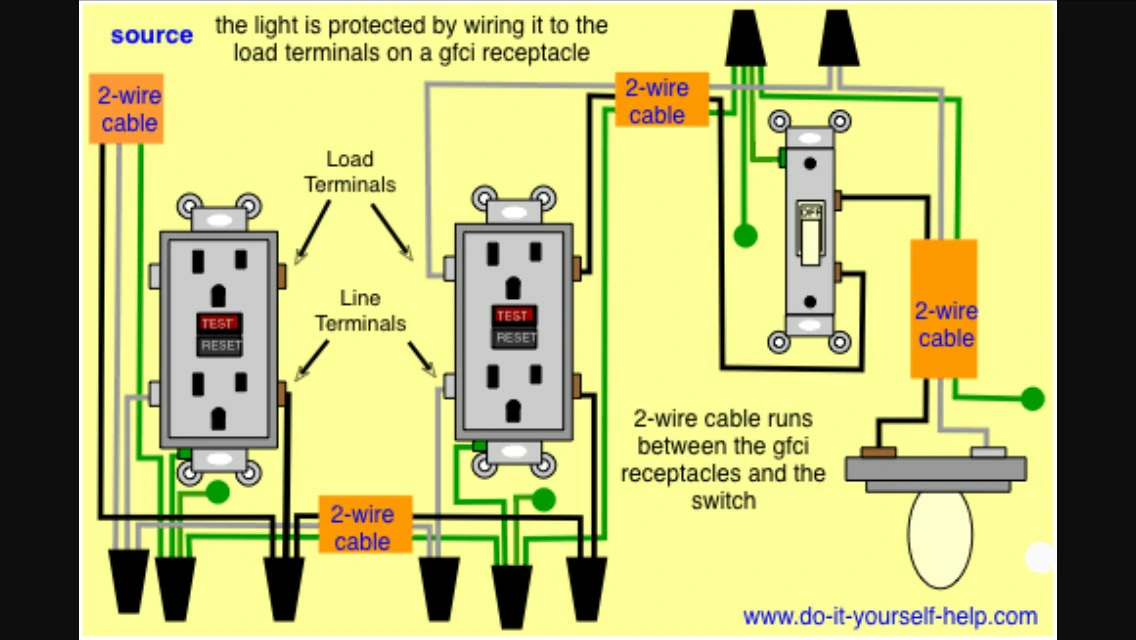 source

the light is protected by wiring it to the load terminals on a gfci receptacle

2-wire cable

2-wire cable

Load Terminals

Line Terminals

TEST
RESET

TEST
RESET

OFF

2-wire cable

2-wire cable runs between the gfci receptacles and the switch

2-wire cable

www.do-it-yourself-help.com