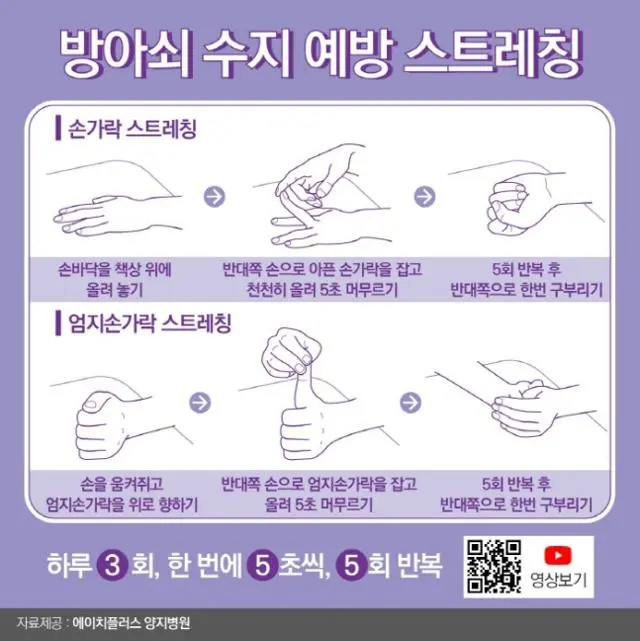 방아쇠 수지 예방 스트레칭

손가락 스트레칭

손바닥을 책상 위에 올려 놓기

반대쪽 손으로 아픈 손가락을 잡고 천천히 올려 5초 머무르기

5회 반복 후 반대쪽으로 한번 구부리기

엄지손가락 스트레칭

손을 움켜쥐고 엄지손가락을 위로 향하기

반대쪽 손으로 엄지손가락을 잡고 올려 5초 머무르기

5회 반복 후 반대쪽으로 한번 구부리기

하루 3회, 한 번에 5초씩, 5회 반복

영상보기

자료제공 : 에이치플러스 양지병원