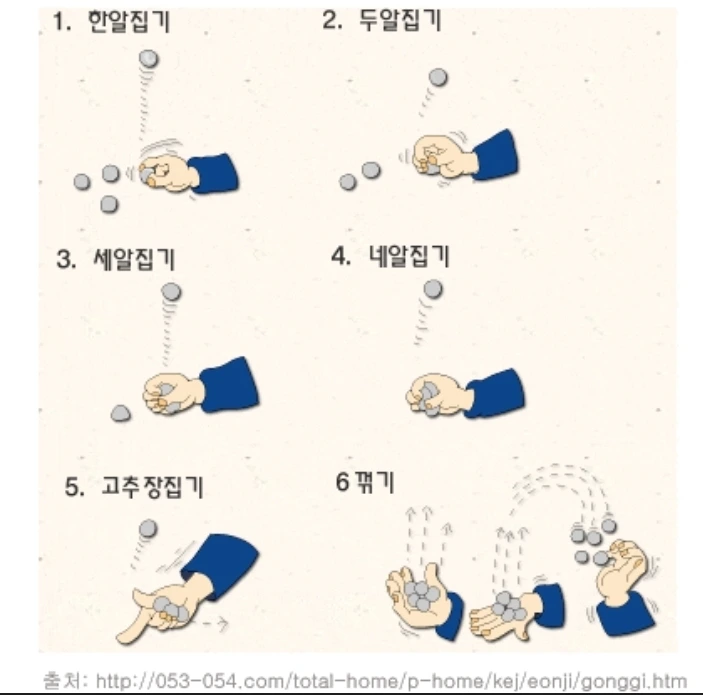 1. 한알집기

2. 두알집기

3. 세알집기

4. 네알집기

5. 고추장집기

6 꺾기

출처: http://053-054.com/total-home/p-home/kej/eonji/gonggi.htm