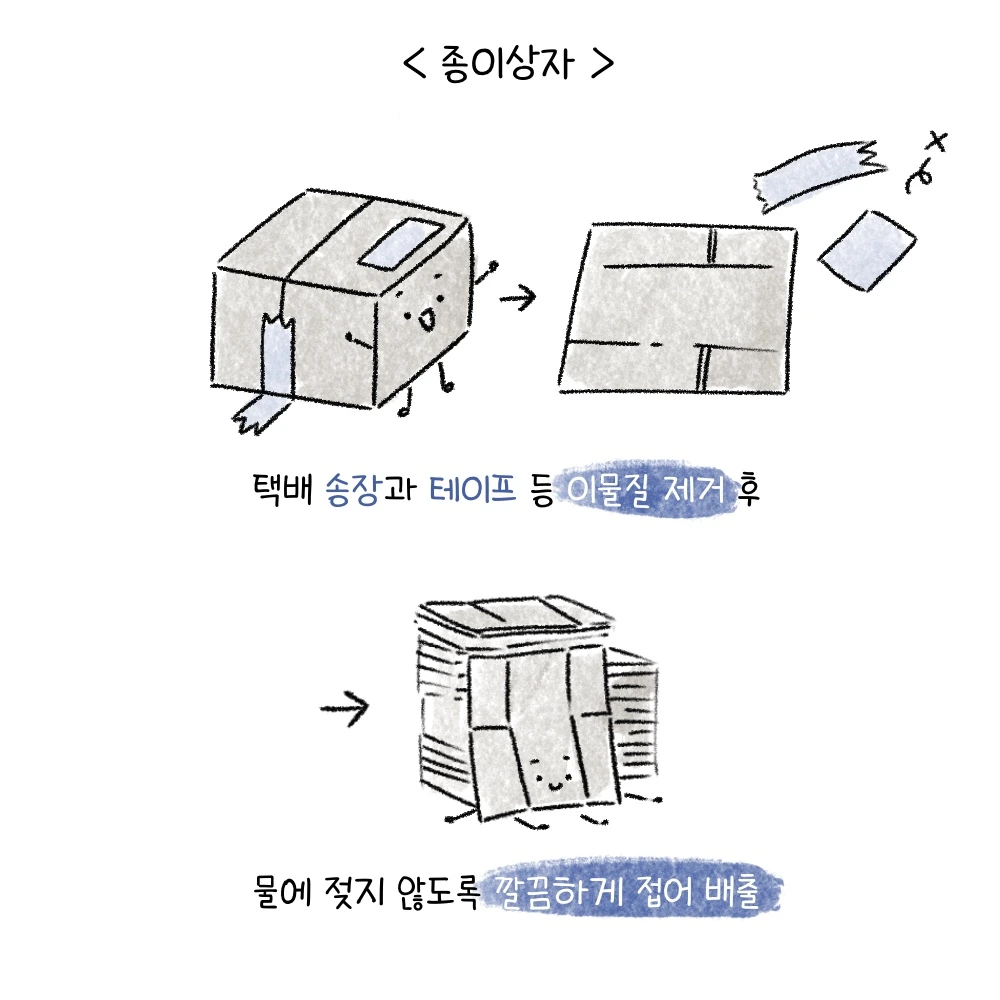 < 종이상자 >

택배 송장과 테이프 등 이물질 제거 후

물에 젖지 않도록 깔끔하게 접어 배출