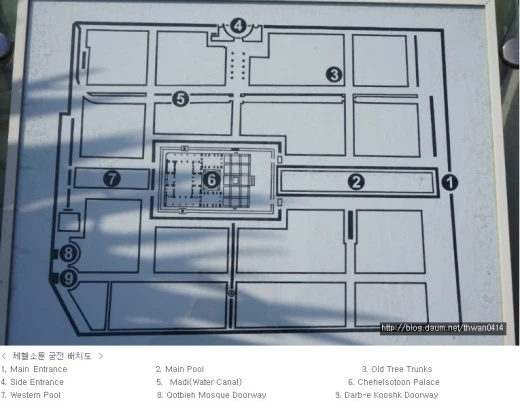 4

3

5

7

6

2

1

8

9

http://blog.daum.net/thwan0414

< 체헬소툰 궁전 배치도 >

1. Main Entrance
2. Main Pool
3. Old Tree Trunks
4. Side Entrance
5. Madi(Water Canal)
6. Chehelsotoon Palace
7. Western Pool
8. Qotbieh Mosque Doorway
9. Darb-e Kooshk Doorway