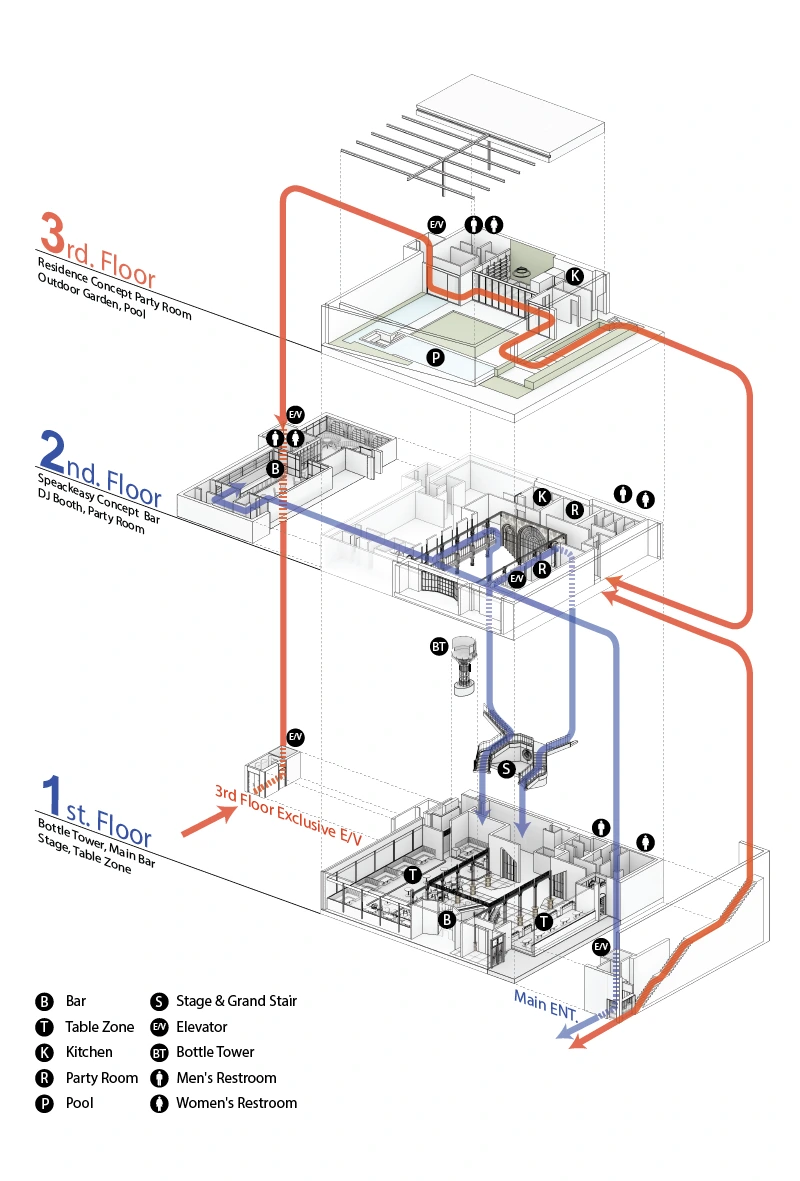 3rd. Floor
Residence Concept Party Room
Outdoor Garden, Pool

E/V
K
P

2nd. Floor
Speackeasy Concept Bar
DJ Booth, Party Room

E/V
B
K
R
E/V
R

BT

E/V
S

1st. Floor
Bottle Tower, Main Bar
Stage, Table Zone

3rd Floor Exclusive E/V

T
B
T
E/V

Main ENT.

B Bar
T Table Zone
K Kitchen
R Party Room
P Pool
S Stage & Grand Stair
E/V Elevator
BT Bottle Tower
Men's Restroom
Women's Restroom