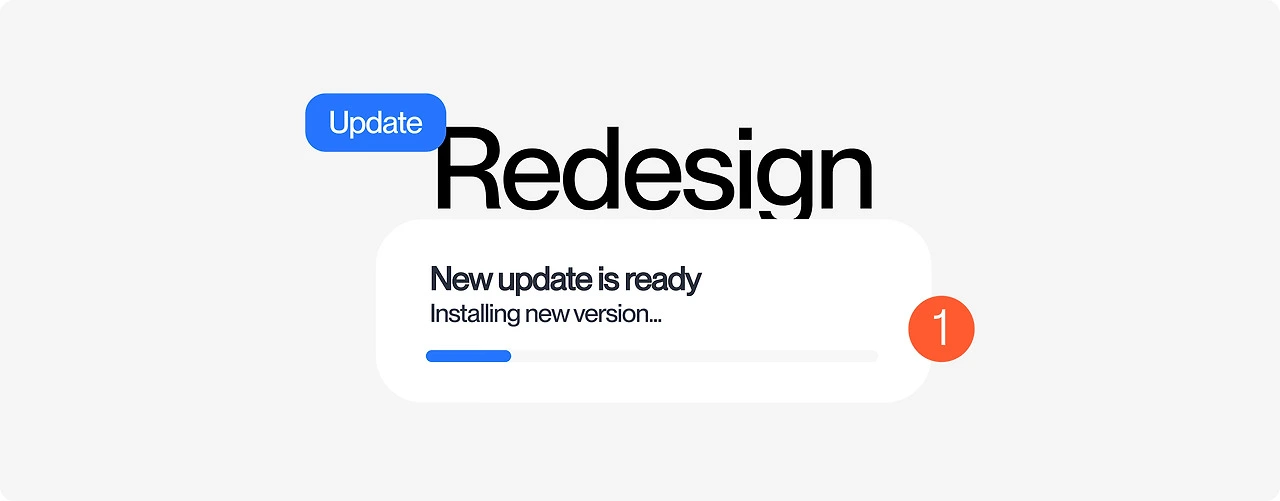 Update

Redesign

New update is ready
Installing new version...

1