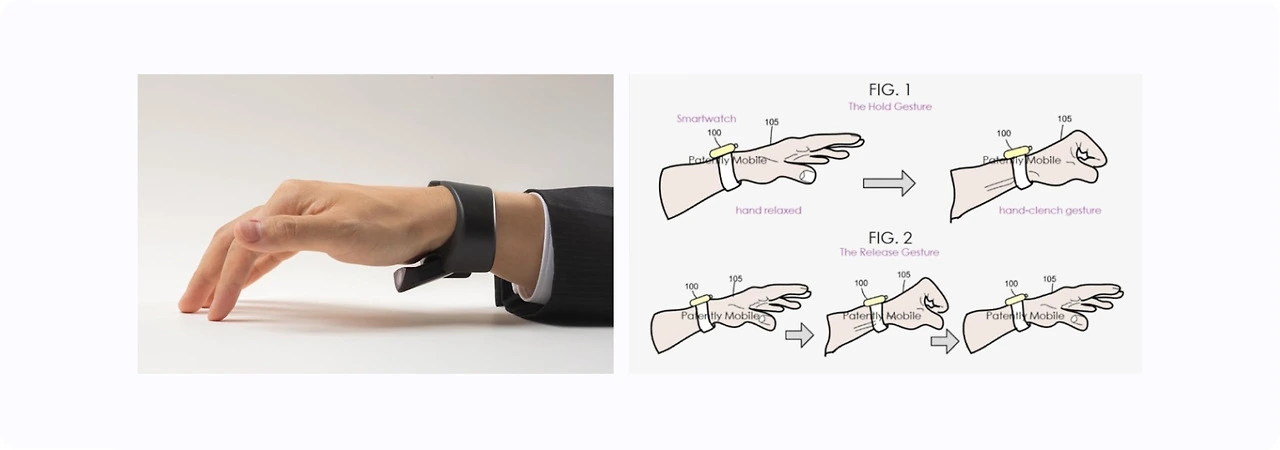 FIG. 1
The Hold Gesture

Smartwatch
100
105
Patently Mobile
hand relaxed

100
105
Patently Mobile
hand-clench gesture

FIG. 2
The Release Gesture

100
105
Patently Mobile

100
105
Patently Mobile

100
105
Patently Mobile