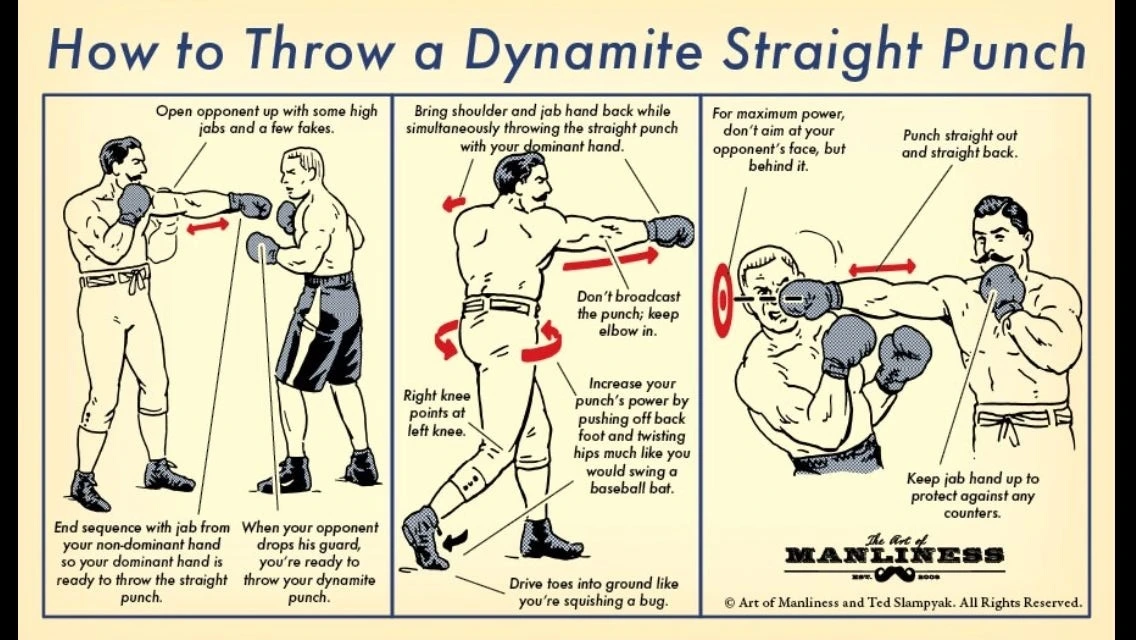 How to Throw a Dynamite Straight Punch

Open opponent up with some high jabs and a few fakes.

End sequence with jab from your non-dominant hand so your dominant hand is ready to throw the straight punch.

When your opponent drops his guard, you're ready to throw your dynamite punch.

Bring shoulder and jab hand back while simultaneously throwing the straight punch with your dominant hand.

Don't broadcast the punch; keep elbow in.

Right knee points at left knee.

Increase your punch's power by pushing off back foot and twisting hips much like you would swing a baseball bat.

Drive toes into ground like you're squishing a bug.

For maximum power, don't aim at your opponent's face, but behind it.

Punch straight out and straight back.

Keep jab hand up to protect against any counters.

The Art of MANLINESS EST. 2008

© Art of Manliness and Ted Slampyak. All Rights Reserved.