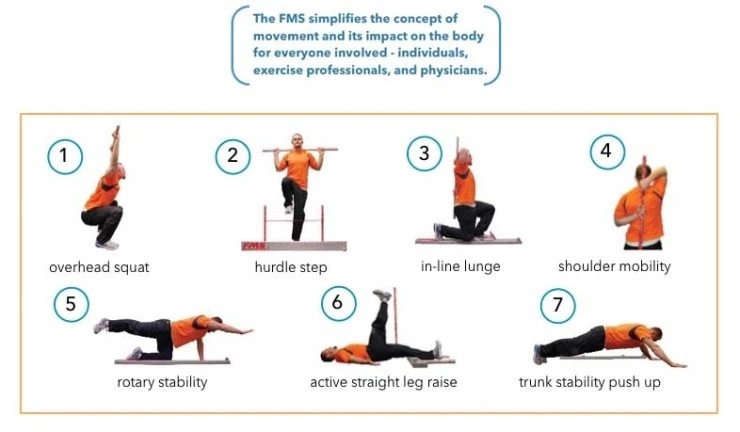 The FMS simplifies the concept of movement and its impact on the body for everyone involved - individuals, exercise professionals, and physicians.

1
overhead squat

2
FMS
hurdle step

3
in-line lunge

4
shoulder mobility

5
rotary stability

6
active straight leg raise

7
trunk stability push up