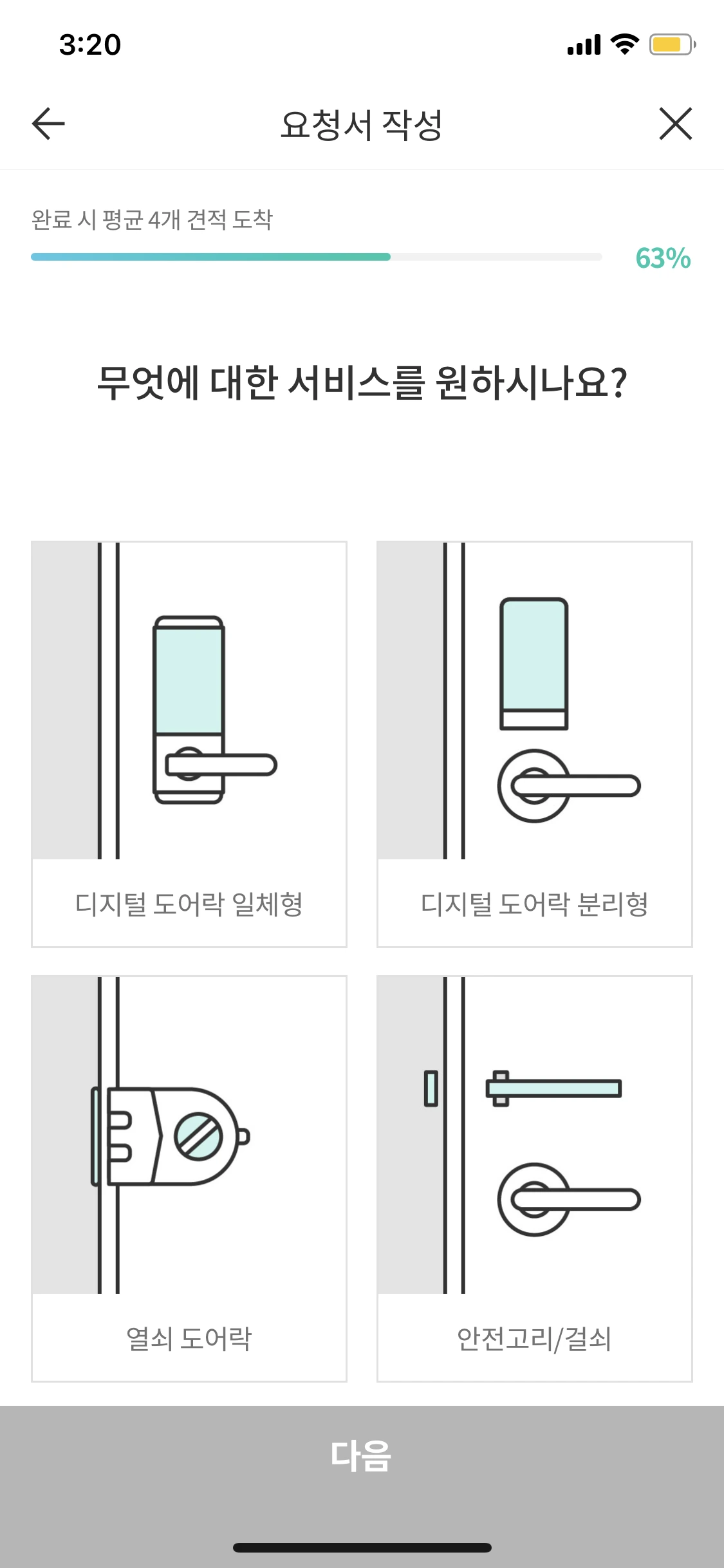 3:20

요청서 작성

완료 시 평균 4개 견적 도착

63%

무엇에 대한 서비스를 원하시나요?

디지털 도어락 일체형

디지털 도어락 분리형

열쇠 도어락

안전고리/걸쇠

다음