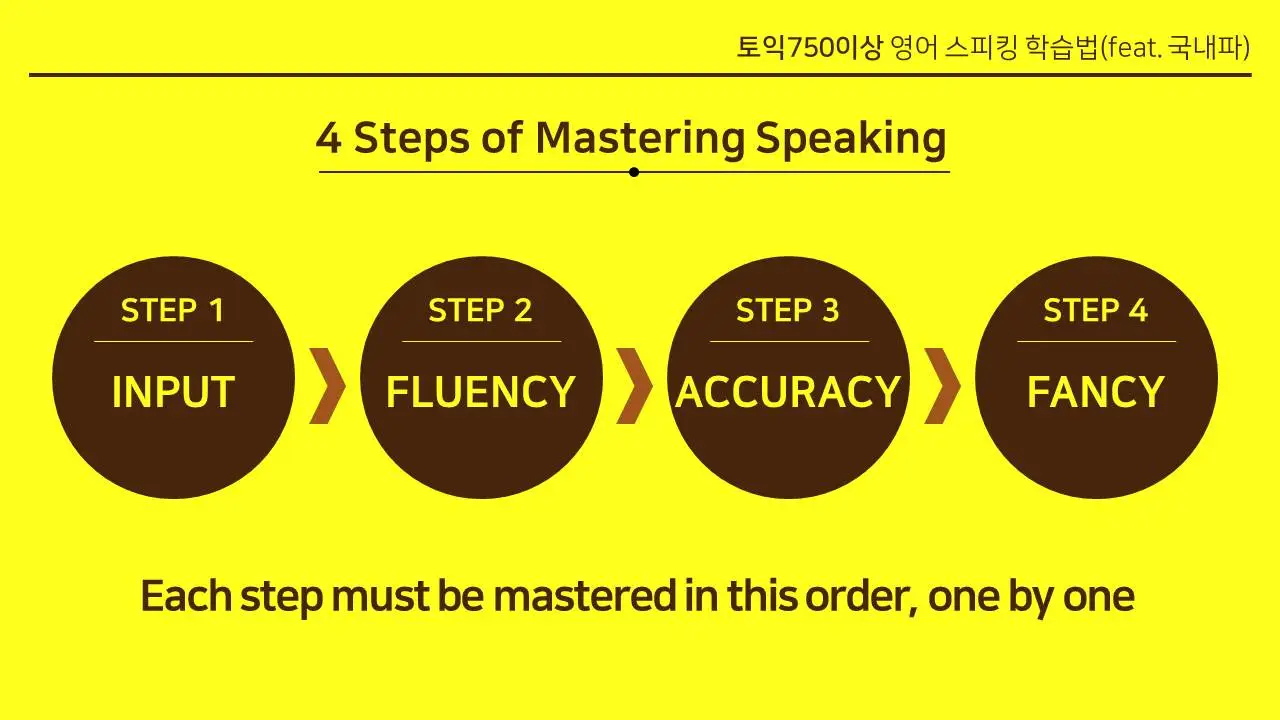 토익750이상 영어 스피킹 학습법(feat. 국내파)

4 Steps of Mastering Speaking

STEP 1
INPUT

STEP 2
FLUENCY

STEP 3
ACCURACY

STEP 4
FANCY

Each step must be mastered in this order, one by one