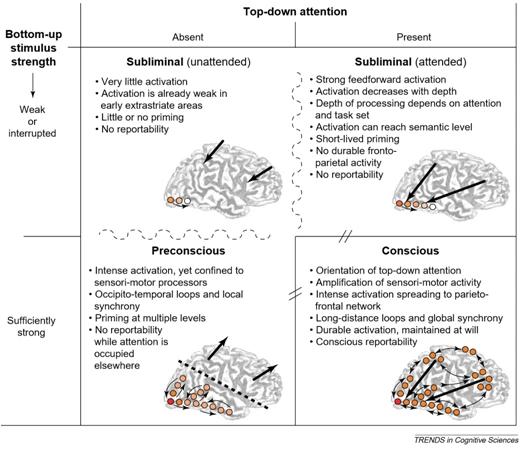 Top-down attention

Bottom-up stimulus strength

Absent

Present

Weak or interrupted

Subliminal (unattended)

• Very little activation
• Activation is already weak in early extrastriate areas
• Little or no priming
• No reportability

Subliminal (attended)

• Strong feedforward activation
• Activation decreases with depth
• Depth of processing depends on attention and task set
• Activation can reach semantic level
• Short-lived priming
• No durable fronto-parietal activity
• No reportability

Sufficiently strong

Preconscious

• Intense activation, yet confined to sensori-motor processors
• Occipito-temporal loops and local synchrony
• Priming at multiple levels
• No reportability while attention is occupied elsewhere

Conscious

• Orientation of top-down attention
• Amplification of sensori-motor activity
• Intense activation spreading to parieto-frontal network
• Long-distance loops and global synchrony
• Durable activation, maintained at will
• Conscious reportability

TRENDS in Cognitive Sciences