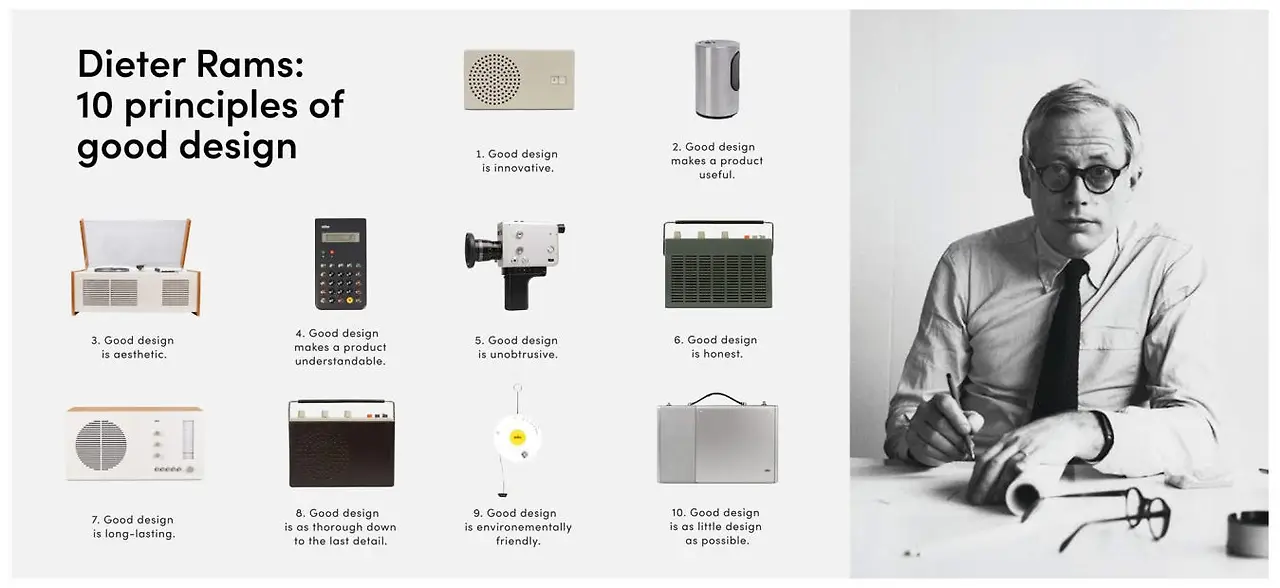 Dieter Rams:
10 principles of
good design

1. Good design
is innovative.

2. Good design
makes a product
useful.

3. Good design
is aesthetic.

4. Good design
makes a product
understandable.

5. Good design
is unobtrusive.

6. Good design
is honest.

7. Good design
is long-lasting.

8. Good design
is as thorough down
to the last detail.

9. Good design
is environementally
friendly.

10. Good design
is as little design
as possible.