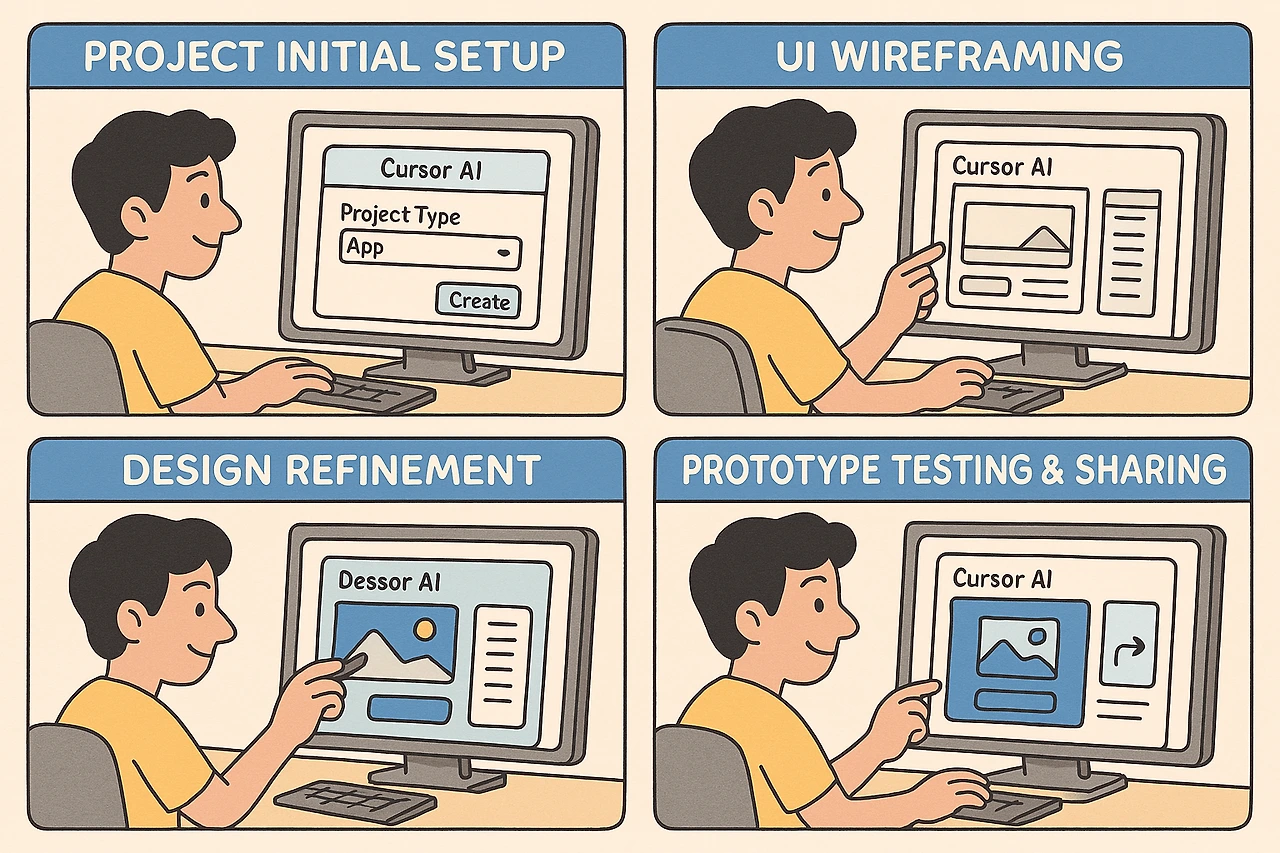 PROJECT INITIAL SETUP

Cursor AI

Project Type

App

Create

UI WIREFRAMING

Cursor AI

DESIGN REFINEMENT

Dessor AI

PROTOTYPE TESTING & SHARING

Cursor AI