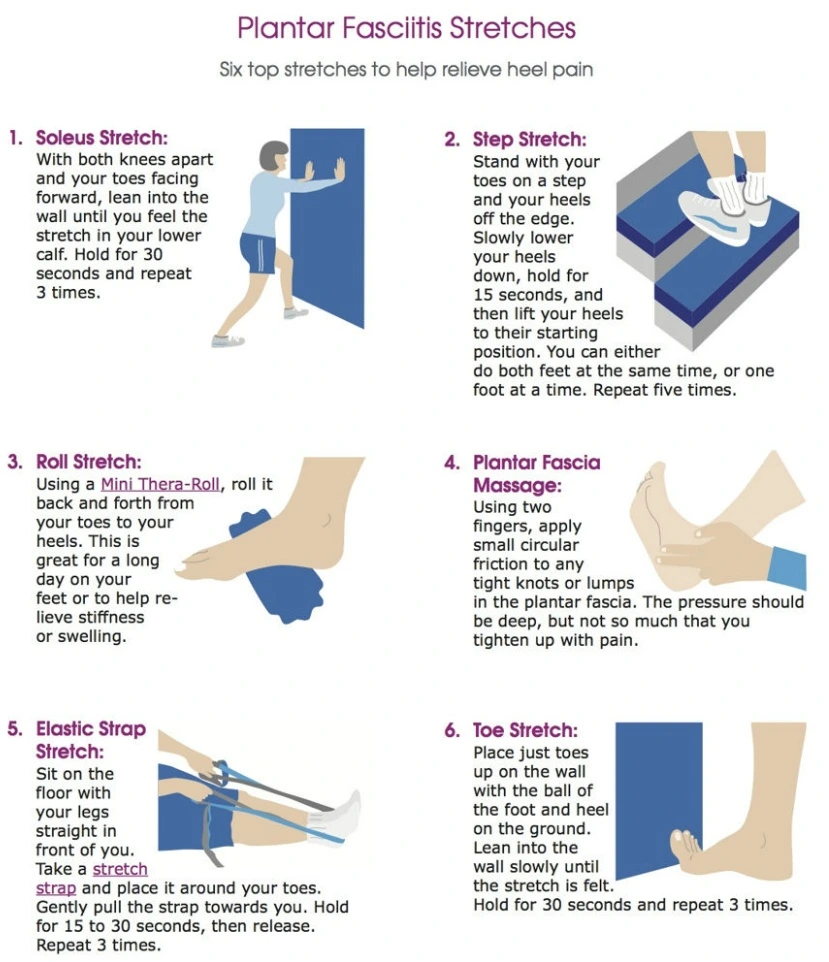 Plantar Fasciitis Stretches

Six top stretches to help relieve heel pain

1. Soleus Stretch:
With both knees apart and your toes facing forward, lean into the wall until you feel the stretch in your lower calf. Hold for 30 seconds and repeat 3 times.

2. Step Stretch:
Stand with your toes on a step and your heels off the edge. Slowly lower your heels down, hold for 15 seconds, and then lift your heels to their starting position. You can either do both feet at the same time, or one foot at a time. Repeat five times.

3. Roll Stretch:
Using a Mini Thera-Roll, roll it back and forth from your toes to your heels. This is great for a long day on your feet or to help relieve stiffness or swelling.

4. Plantar Fascia Massage:
Using two fingers, apply small circular friction to any tight knots or lumps in the plantar fascia. The pressure should be deep, but not so much that you tighten up with pain.

5. Elastic Strap Stretch:
Sit on the floor with your legs straight in front of you. Take a stretch strap and place it around your toes. Gently pull the strap towards you. Hold for 15 to 30 seconds, then release. Repeat 3 times.

6. Toe Stretch:
Place just toes up on the wall with the ball of the foot and heel on the ground. Lean into the wall slowly until the stretch is felt. Hold for 30 seconds and repeat 3 times.