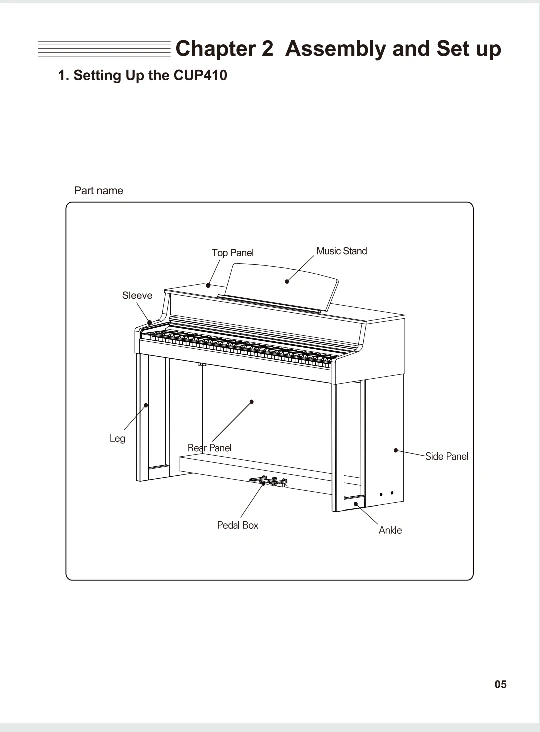 Chapter 2 Assembly and Set up

1. Setting Up the CUP410

Part name

Top Panel

Music Stand

Sleeve

Leg

Rear Panel

Side Panel

Pedal Box

Ankle

05