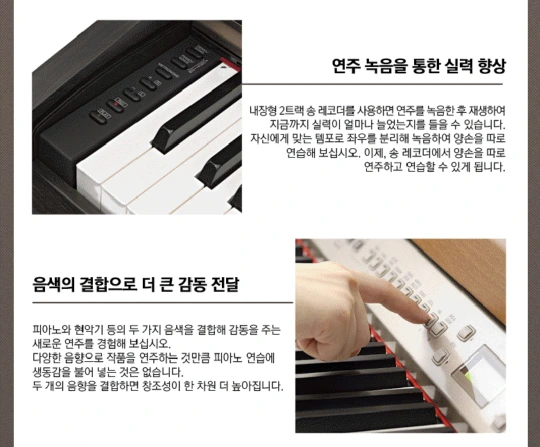 연주 녹음을 통한 실력 향상

내장형 2트랙 송 레코더를 사용하면 연주를 녹음한 후 재생하여 지금까지 실력이 얼마나 늘었는지를 들을 수 있습니다. 자신에게 맞는 템포로 좌우를 분리해 녹음하여 양손을 따로 연습해 보십시오. 이제, 송 레코더에서 양손을 따로 연주하고 연습할 수 있게 됩니다.

음색의 결합으로 더 큰 감동 전달

피아노와 현악기 등의 두 가지 음색을 결합해 감동을 주는 새로운 연주를 경험해 보십시오.
다양한 음향으로 작품을 연주하는 것만큼 피아노 연습에 생동감을 불어 넣는 것은 없습니다.
두 개의 음향을 결합하면 창조성이 한 차원 더 높아집니다.