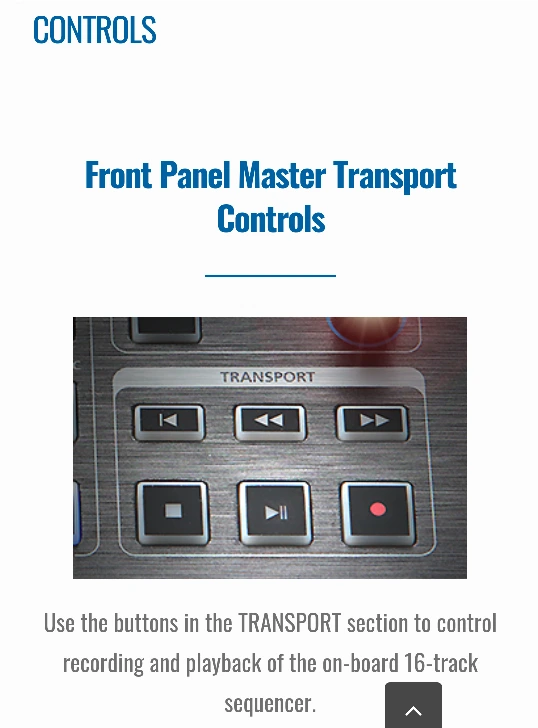 CONTROLS

Front Panel Master Transport Controls

TRANSPORT

Use the buttons in the TRANSPORT section to control recording and playback of the on-board 16-track sequencer.