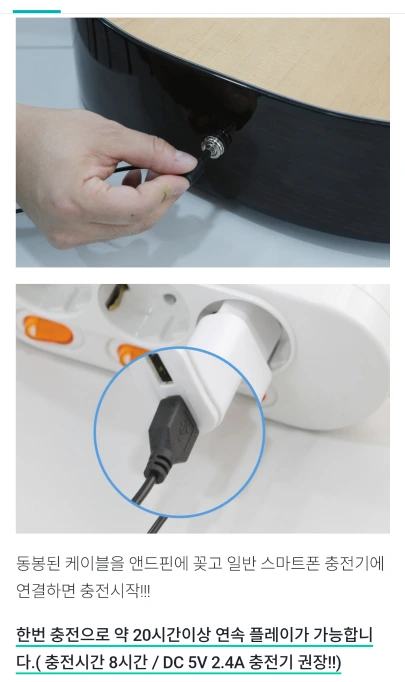 동봉된 케이블을 앤드핀에 꽂고 일반 스마트폰 충전기에 연결하면 충전시작!!!

한번 충전으로 약 20시간이상 연속 플레이가 가능합니다.( 충전시간 8시간 / DC 5V 2.4A 충전기 권장!!)