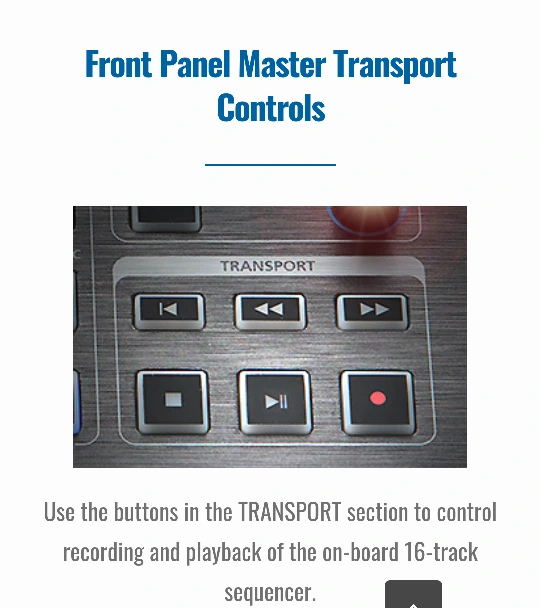 Front Panel Master Transport Controls

TRANSPORT

Use the buttons in the TRANSPORT section to control recording and playback of the on-board 16-track sequencer.