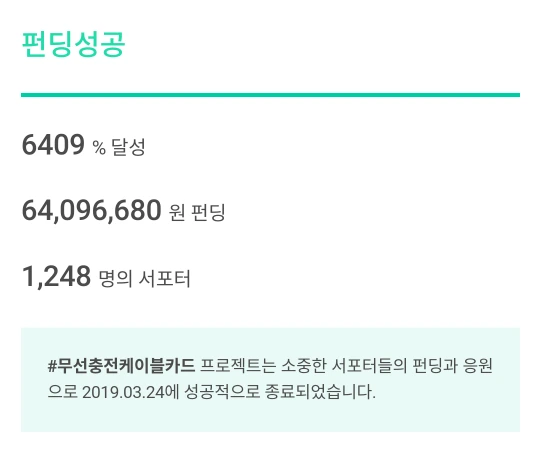 펀딩성공

6409 % 달성

64,096,680 원 펀딩

1,248 명의 서포터

#무선충전케이블카드 프로젝트는 소중한 서포터들의 펀딩과 응원으로 2019.03.24에 성공적으로 종료되었습니다.