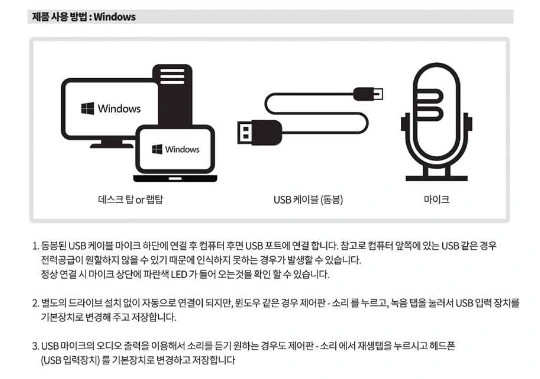 제품 사용 방법 : Windows

Windows

Windows

데스크 탑 or 랩탑

USB 케이블 (동봉)

마이크

1. 동봉된 USB 케이블 마이크 하단에 연결 후 컴퓨터 후면 USB 포트에 연결 합니다. 참고로 컴퓨터 앞쪽에 있는 USB 같은 경우 전력공급이 원활하지 않을 수 있기 때문에 인식하지 못하는 경우가 발생할 수 있습니다. 정상 연결 시 마이크 상단에 파란색 LED 가 들어 오는것을 확인 할 수 있습니다.

2. 별도의 드라이브 설치 없이 자동으로 연결이 되지만, 윈도우 같은 경우 제어판 - 소리 를 누르고, 녹음 탭을 눌러서 USB 입력 장치를 기본장치로 변경해 주고 저장합니다.

3. USB 마이크의 오디오 출력을 이용해서 소리를 듣기 원하는 경우도 제어판 - 소리 에서 재생탭을 누르시고 헤드폰 (USB 입력장치) 를 기본장치로 변경하고 저장합니다