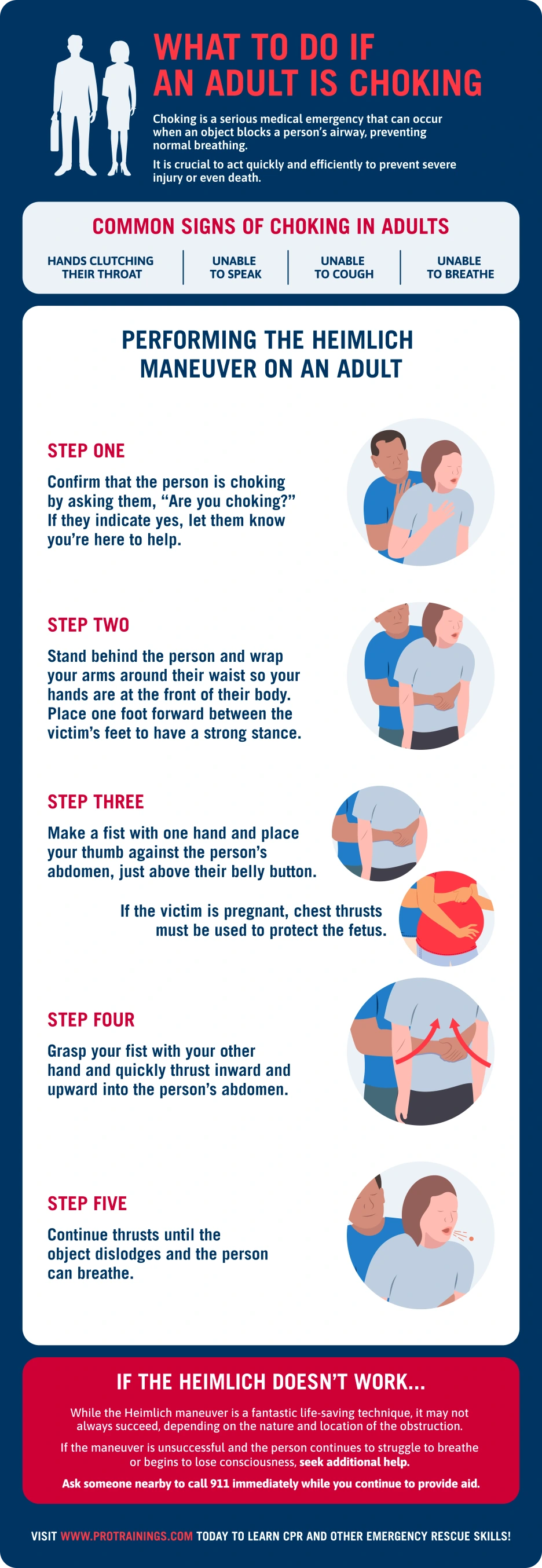 WHAT TO DO IF AN ADULT IS CHOKING

Choking is a serious medical emergency that can occur when an object blocks a person's airway, preventing normal breathing.

It is crucial to act quickly and efficiently to prevent severe injury or even death.

COMMON SIGNS OF CHOKING IN ADULTS

HANDS CLUTCHING THEIR THROAT

UNABLE TO SPEAK

UNABLE TO COUGH

UNABLE TO BREATHE

PERFORMING THE HEIMLICH MANEUVER ON AN ADULT

STEP ONE

Confirm that the person is choking by asking them, "Are you choking?" If they indicate yes, let them know you're here to help.

STEP TWO

Stand behind the person and wrap your arms around their waist so your hands are at the front of their body. Place one foot forward between the victim's feet to have a strong stance.

STEP THREE

Make a fist with one hand and place your thumb against the person's abdomen, just above their belly button.

If the victim is pregnant, chest thrusts must be used to protect the fetus.

STEP FOUR

Grasp your fist with your other hand and quickly thrust inward and upward into the person's abdomen.

STEP FIVE

Continue thrusts until the object dislodges and the person can breathe.

IF THE HEIMLICH DOESN'T WORK...

While the Heimlich maneuver is a fantastic life-saving technique, it may not always succeed, depending on the nature and location of the obstruction.

If the maneuver is unsuccessful and the person continues to struggle to breathe or begins to lose consciousness, seek additional help.

Ask someone nearby to call 911 immediately while you continue to provide aid.

VISIT WWW.PROTRAININGS.COM TODAY TO LEARN CPR AND OTHER EMERGENCY RESCUE SKILLS!