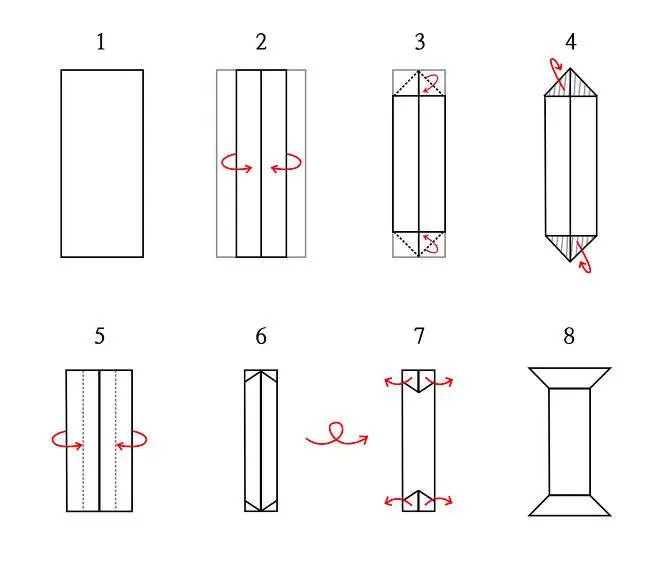 1 2 3 4

5 6 7 8