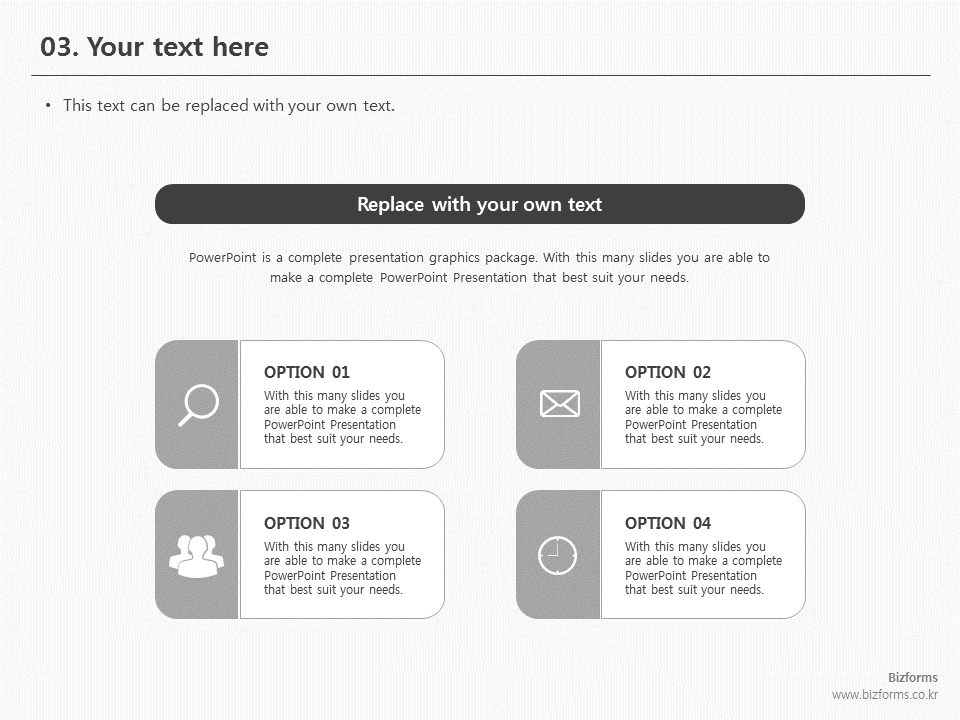 03. Your text here

• This text can be replaced with your own text.

Replace with your own text

PowerPoint is a complete presentation graphics package. With this many slides you are able to make a complete PowerPoint Presentation that best suit your needs.

OPTION 01
With this many slides you are able to make a complete PowerPoint Presentation that best suit your needs.

OPTION 02
With this many slides you are able to make a complete PowerPoint Presentation that best suit your needs.

OPTION 03
With this many slides you are able to make a complete PowerPoint Presentation that best suit your needs.

OPTION 04
With this many slides you are able to make a complete PowerPoint Presentation that best suit your needs.

Bizforms
www.bizforms.co.kr