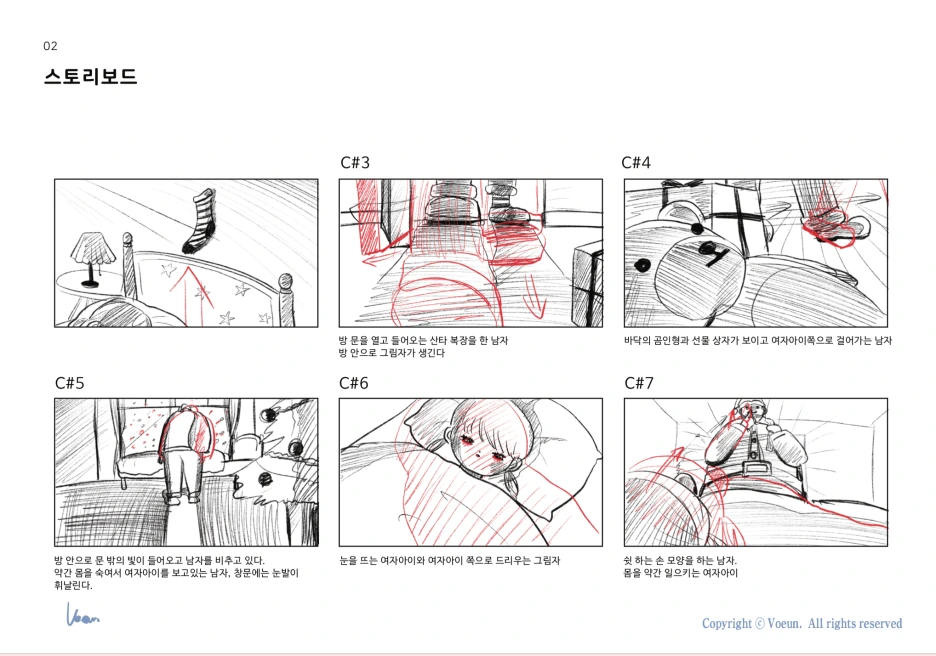 02

스토리보드

C#3

방 문을 열고 들어오는 산타 복장을 한 남자
방 안으로 그림자가 생긴다

C#4

바닥의 곰인형과 선물 상자가 보이고 여자아이쪽으로 걸어가는 남자

C#5

방 안으로 문 밖의 빛이 들어오고 남자를 비추고 있다.
약간 몸을 숙여서 여자아이를 보고있는 남자, 창문에는 눈발이 휘날린다.

C#6

눈을 뜨는 여자아이와 여자아이 쪽으로 드리우는 그림자

C#7

쉿 하는 손 모양을 하는 남자.
몸을 약간 일으키는 여자아이

Voeun

Copyright © Voeun. All rights reserved