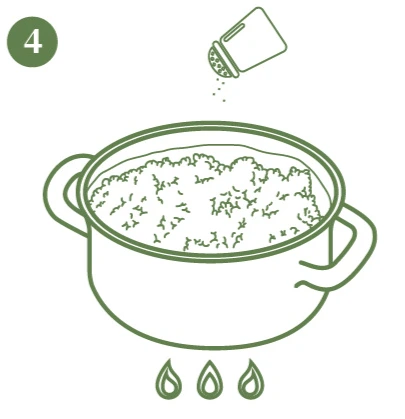 4