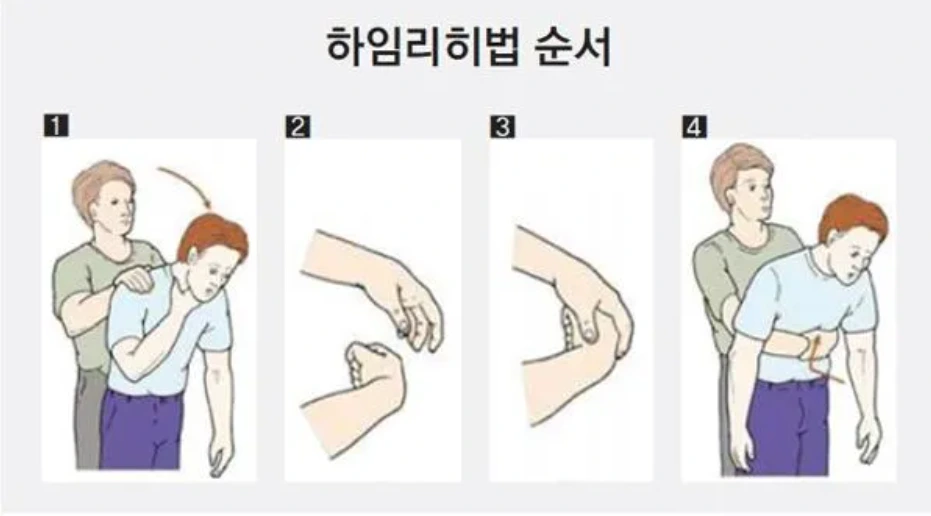 하임리히법 순서

1

2

3

4